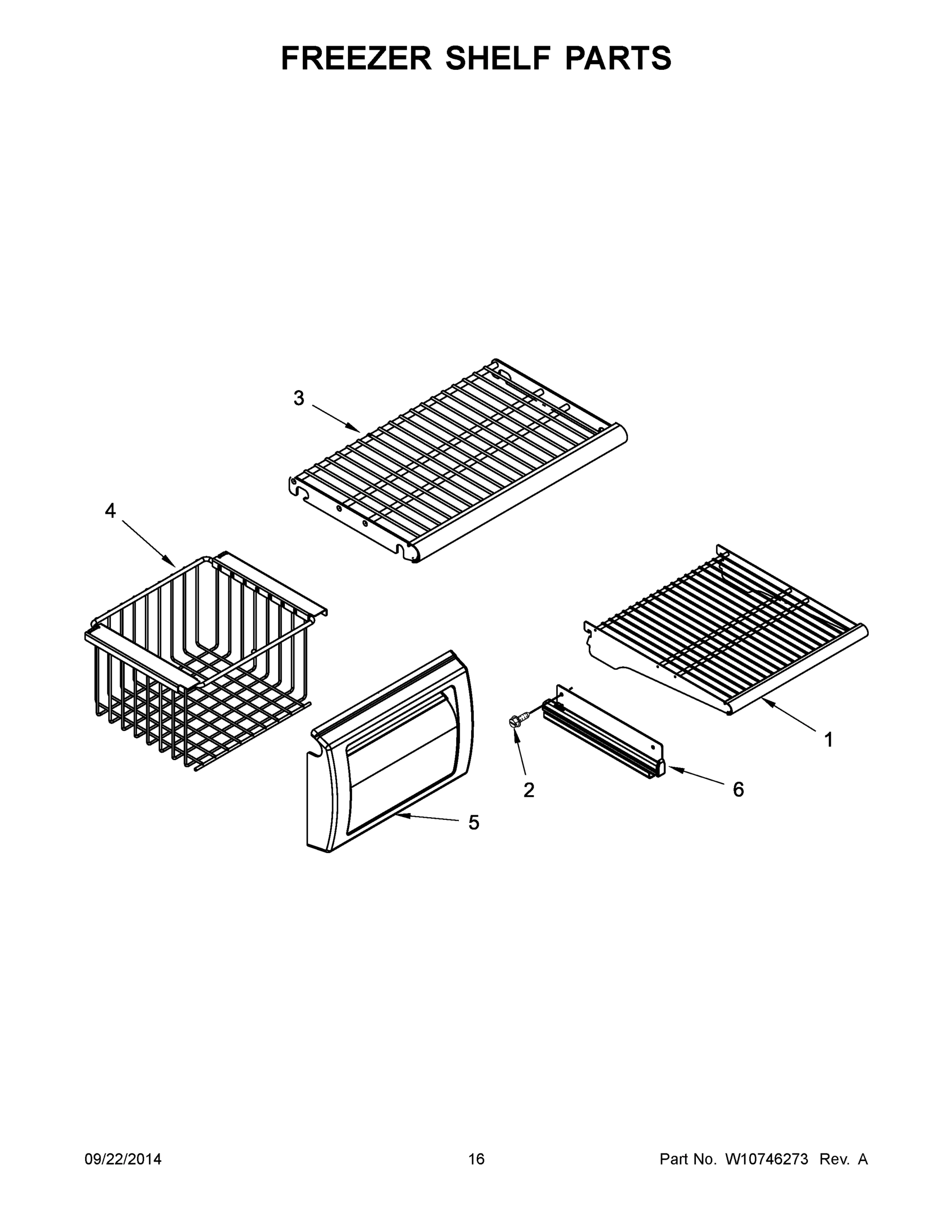 FREEZER SHELF PARTS

3

4

1

2

6

5

09/22/2014

16

Part No. W10746273 Rev. A