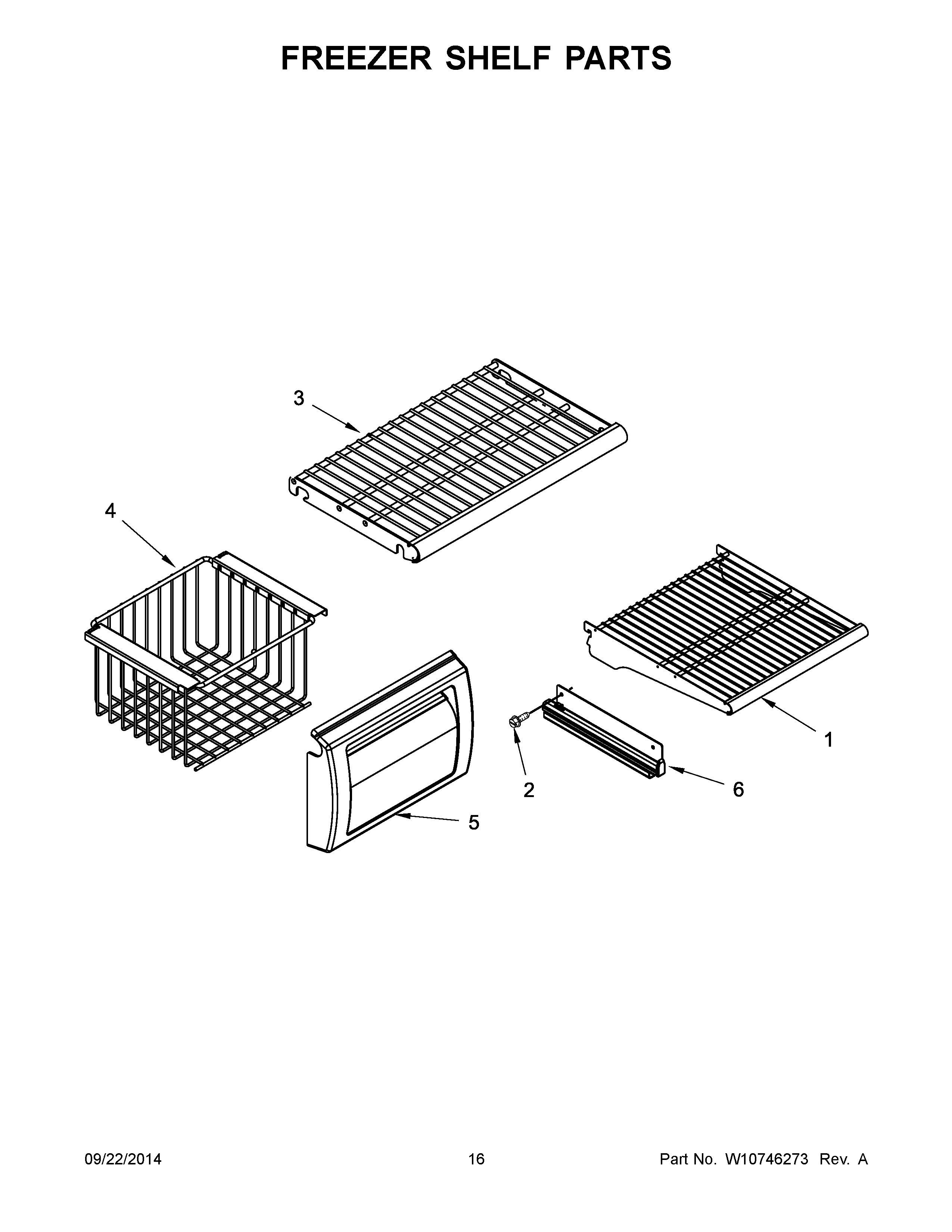 FREEZER SHELF PARTS

3

4

1

2

6

5

09/22/2014

16

Part No. W10746273 Rev. A