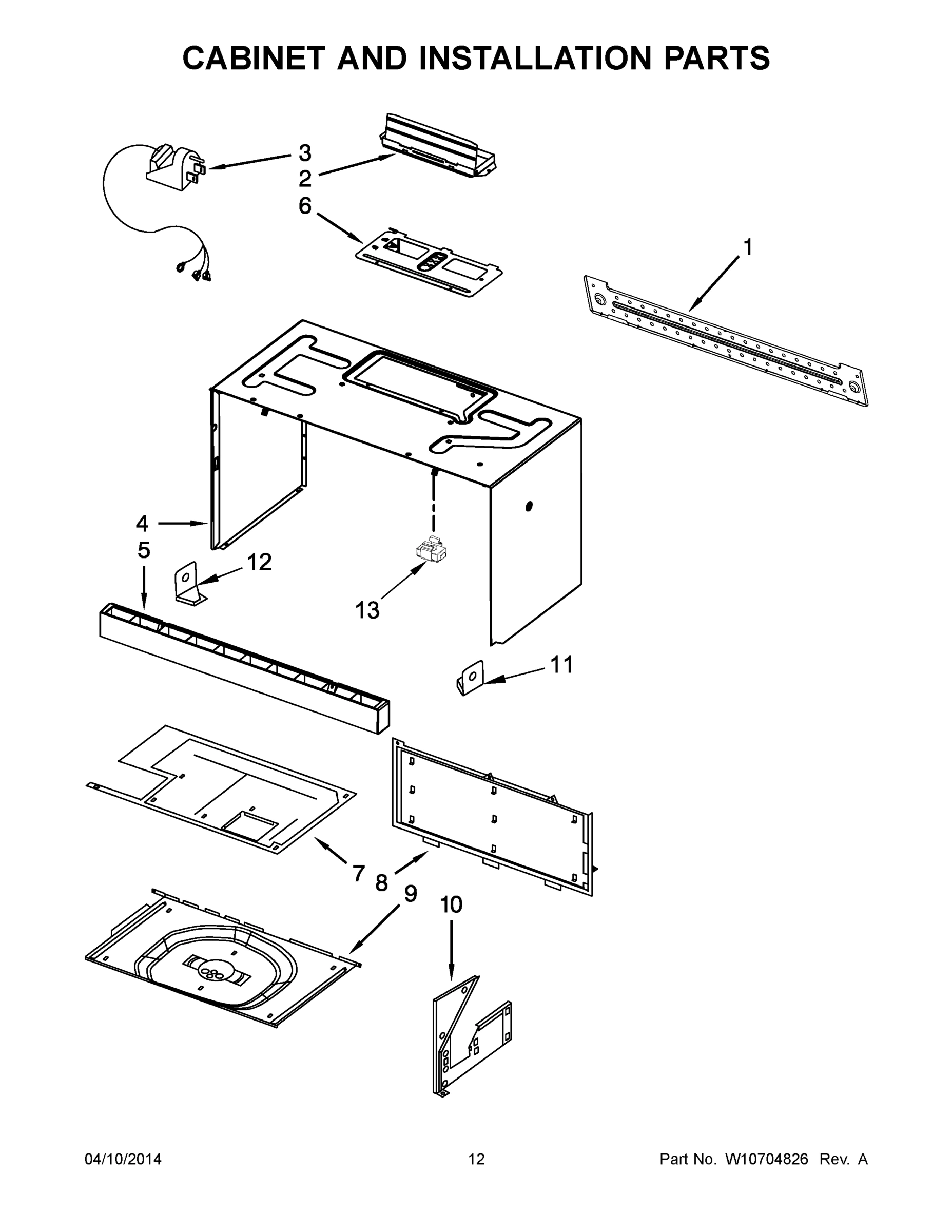 CABINET AND INSTALLATION PARTS

3
2
6
1
4
5
12
13
11
7
8
9
10

04/10/2014 12 Part No. W10704826 Rev. A