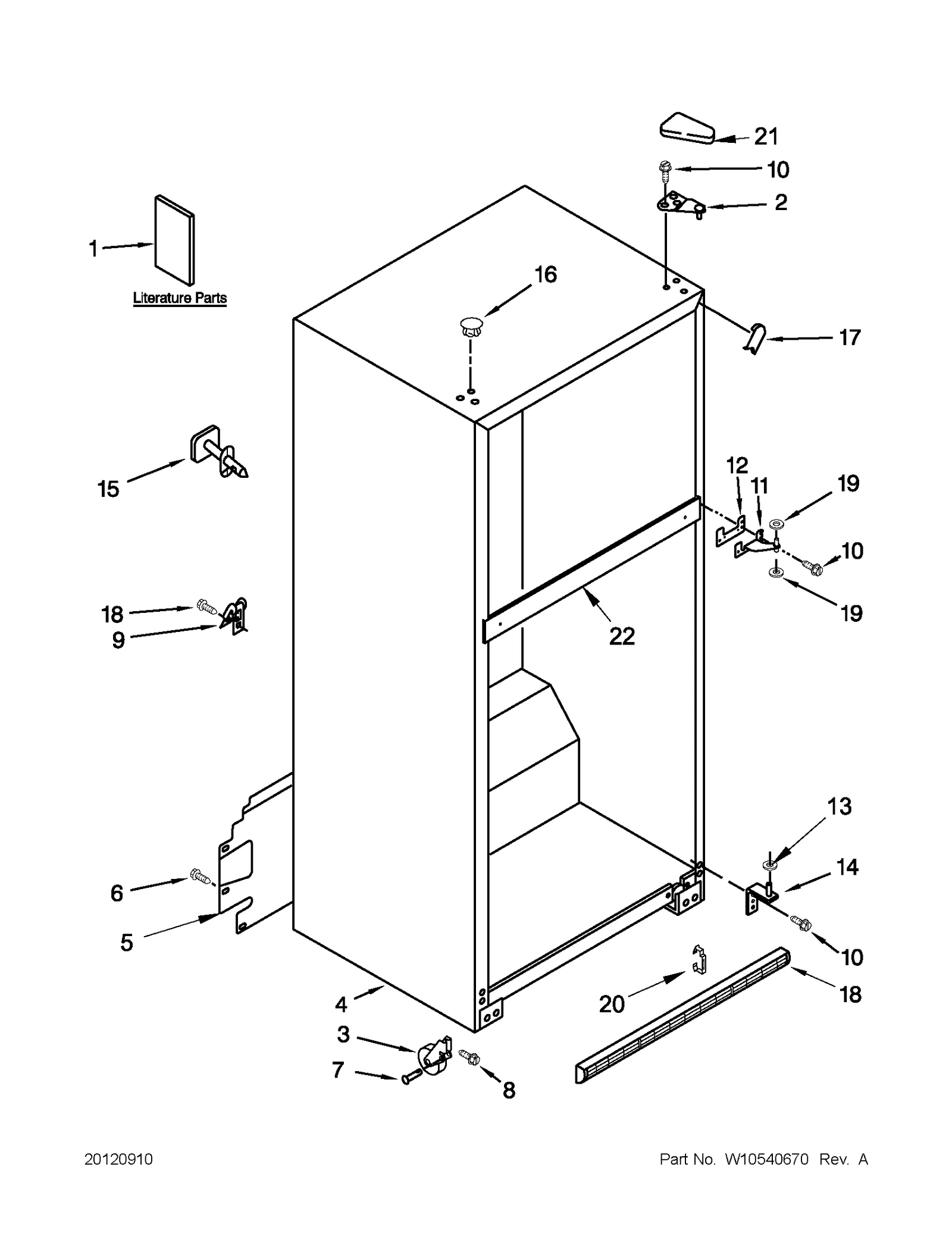 21
10
2
1
Literature Parts
16
17
15
12
11
19
10
19
18
9
22
13
14
6
5
10
18
20
4
3
7
8

20120910

Part No. W10540670 Rev. A