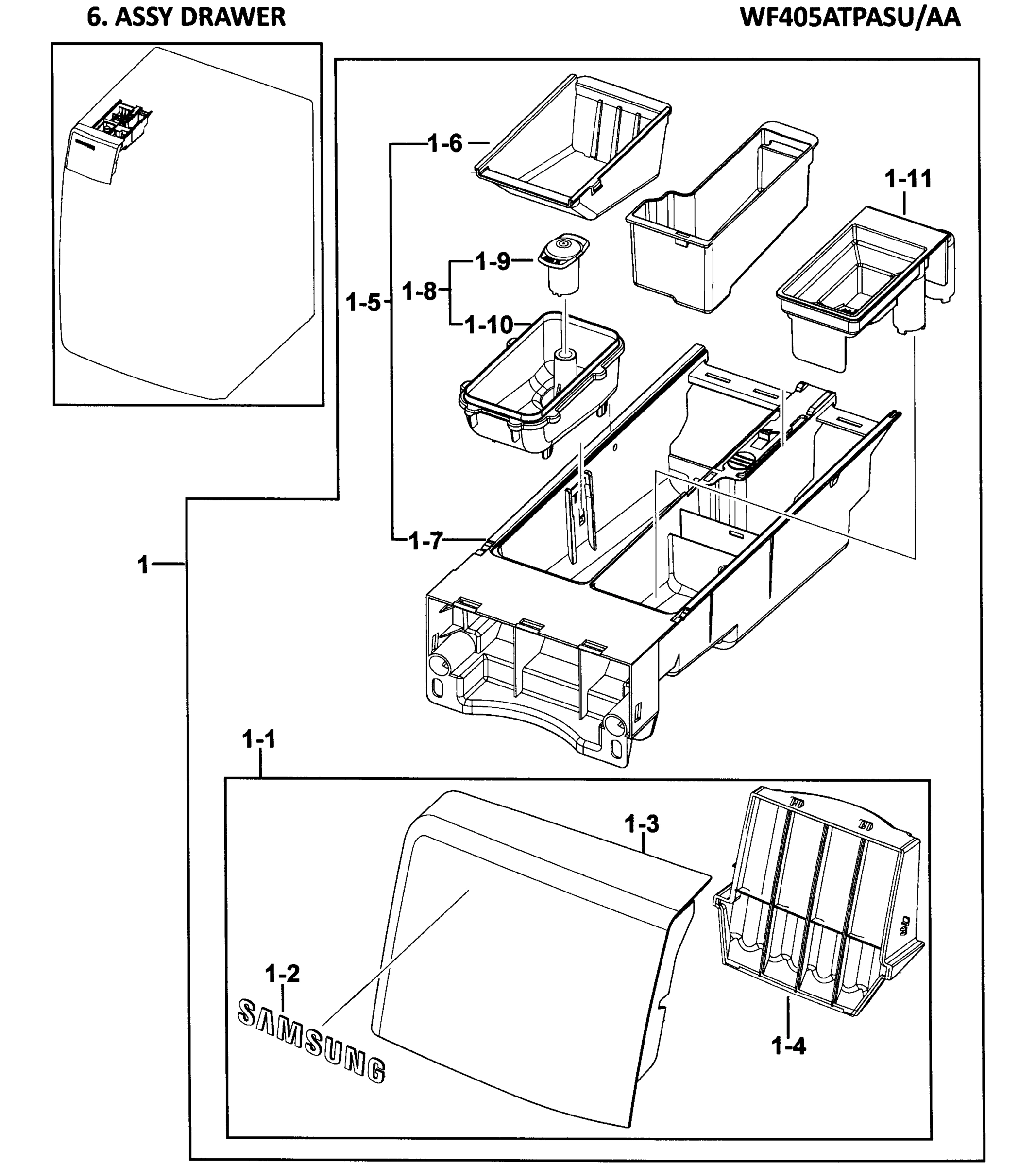 6. ASSY DRAWER

WF405ATPASU/AA

1-6

1-11

1-9

1-8

1-5

1-10

1-7

1

1-1

1-3

1-2

SAMSUNG

1-4