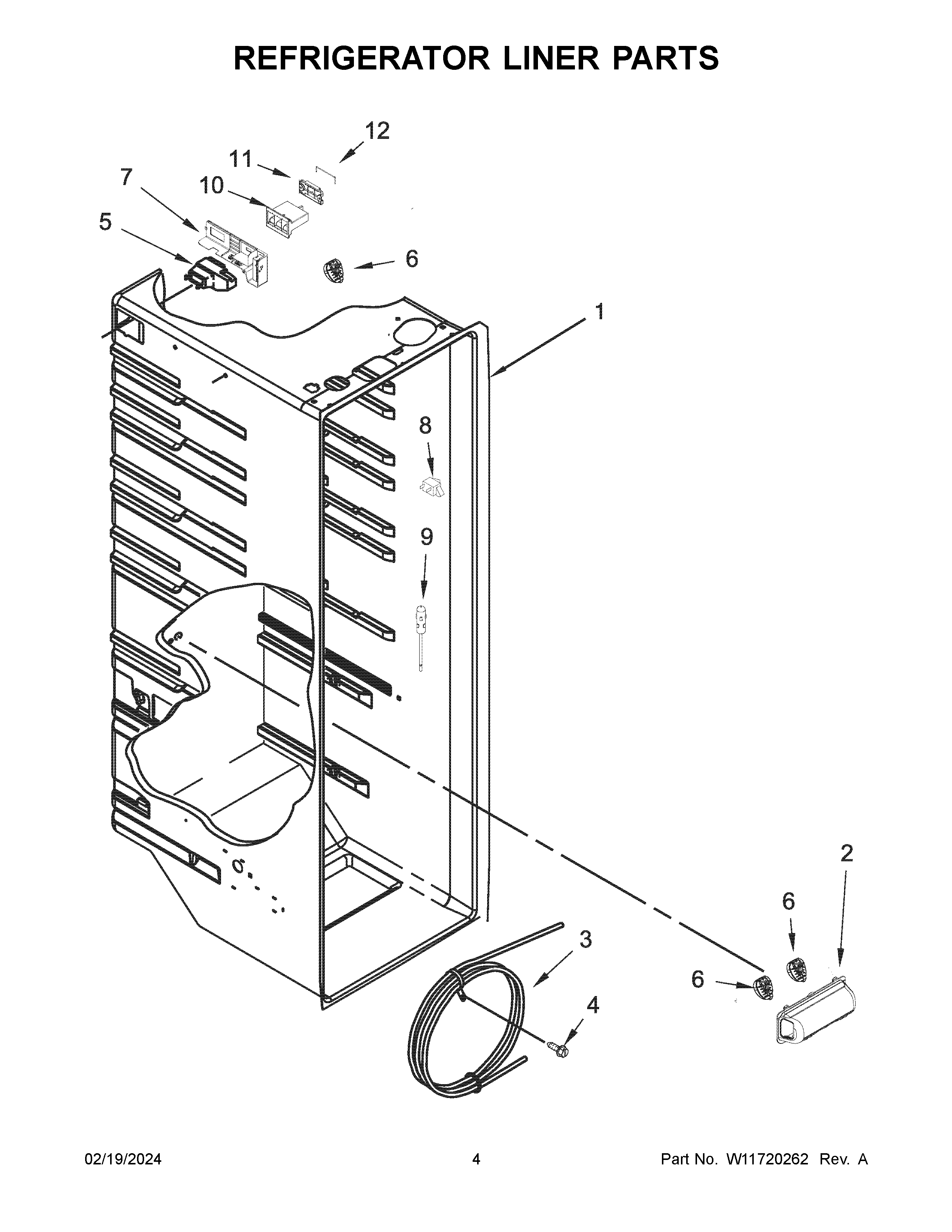 REFRIGERATOR LINER PARTS

12
11
7
10
5
6
1
8
9
2
6
3
6
4

02/19/2024
4
Part No. W11720262 Rev. A