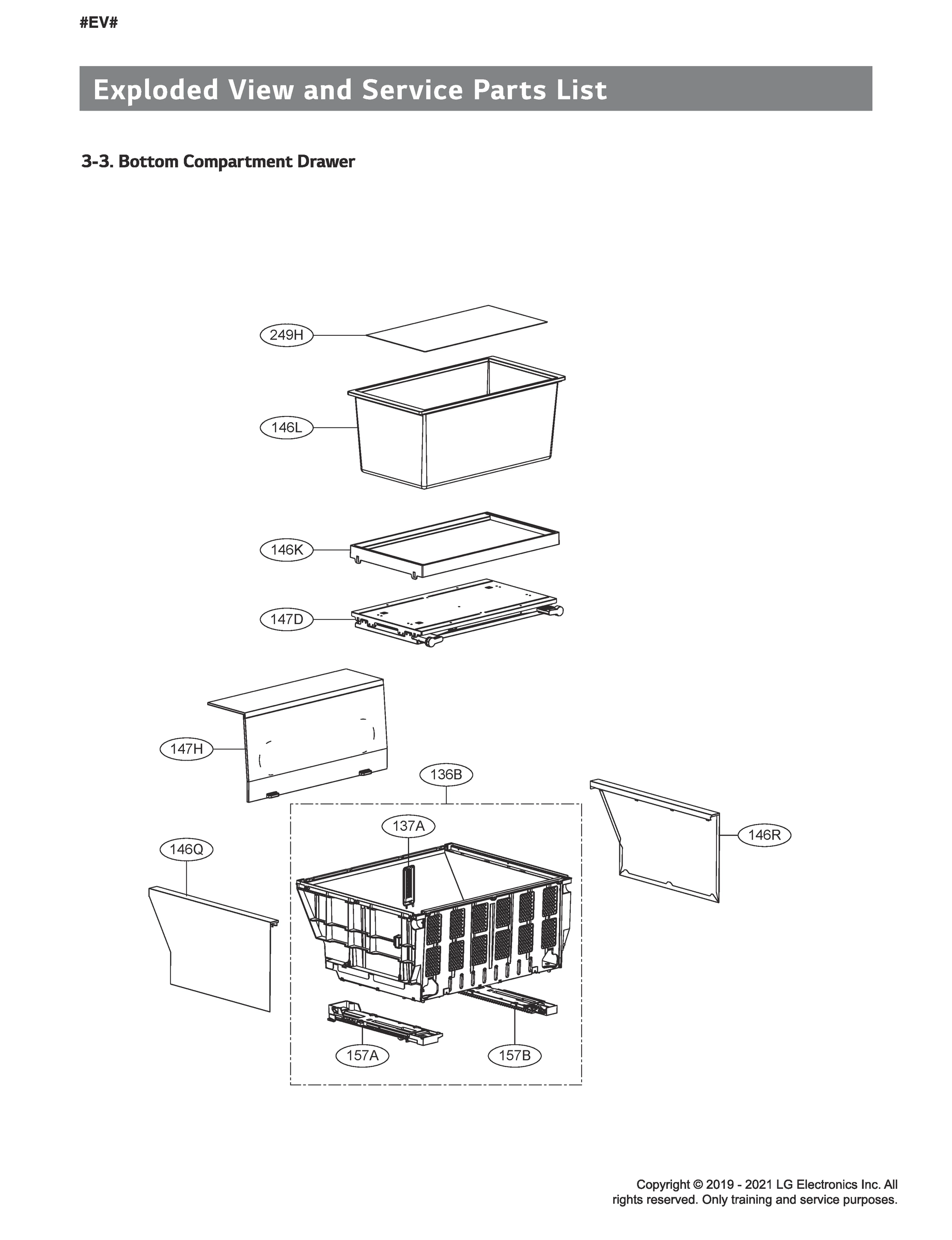 #EV#

Exploded View and Service Parts List

3-3. Bottom Compartment Drawer

249H

146L

146K

147D

147H

136B

137A

146R

146Q

157A

157B

Copyright © 2019 - 2021 LG Electronics Inc. All rights reserved. Only training and service purposes.