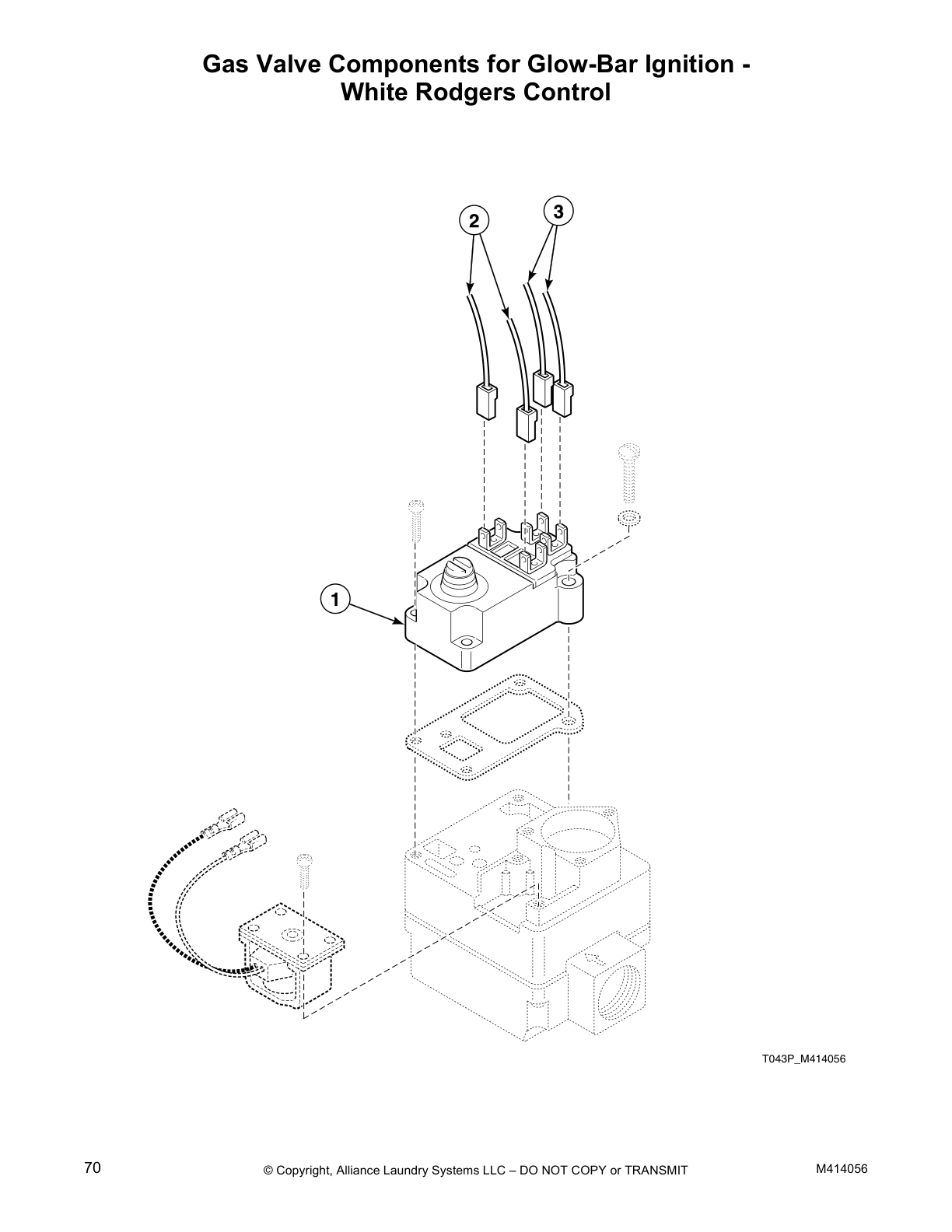 Gas Valve Components for Glow-Bar Ignition - White Rodgers Control

2

3

1

T043P_M414056

70

© Copyright, Alliance Laundry Systems LLC – DO NOT COPY or TRANSMIT

M414056