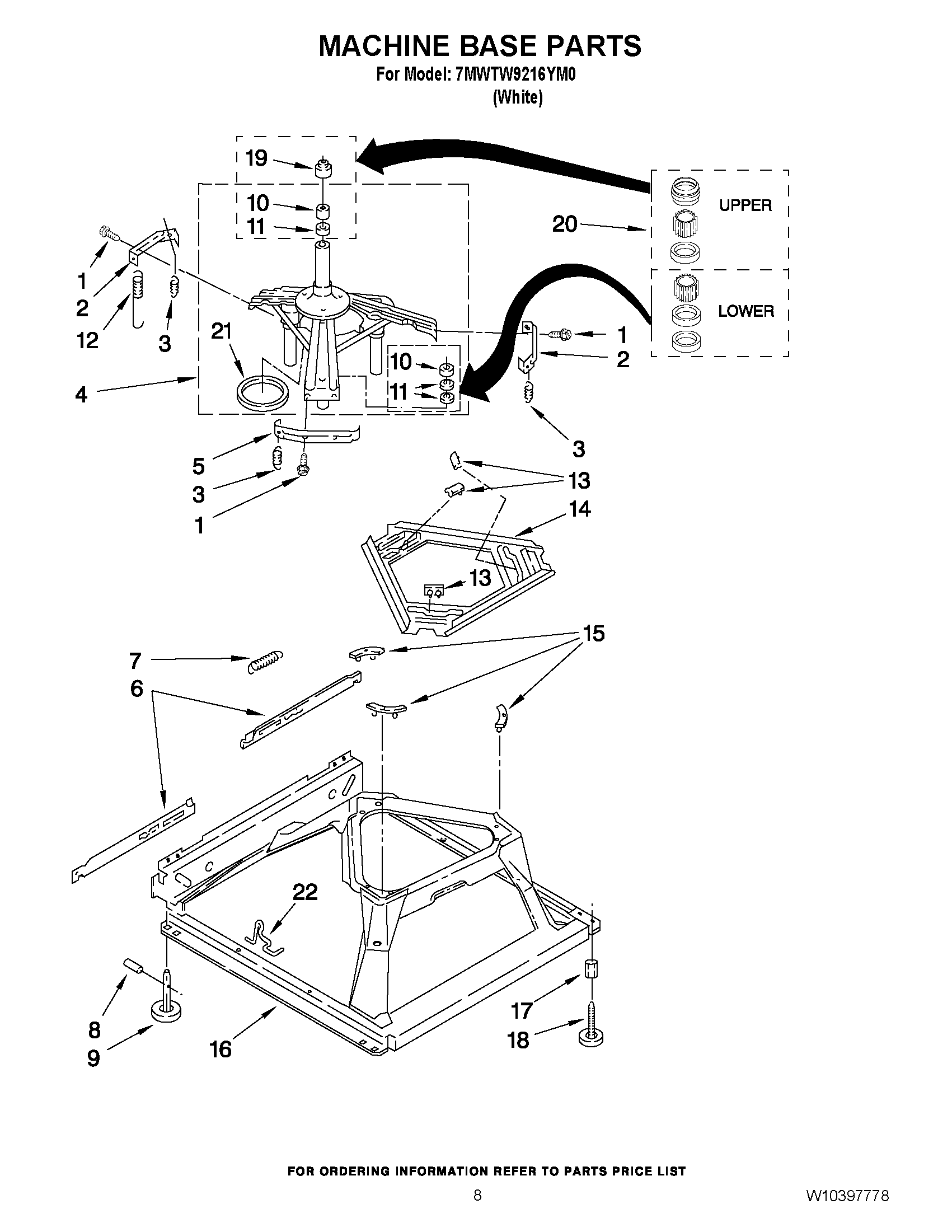 MACHINE BASE PARTS
For Model: 7MWTW9216YM0
(White)

19
10
11
UPPER
20
LOWER
1
2
12
3
21
4
10
11
1
2
3
5
3
1
13
14
13
15
7
6
22
8
9
16
17
18

FOR ORDERING INFORMATION REFER TO PARTS PRICE LIST

8

W10397778