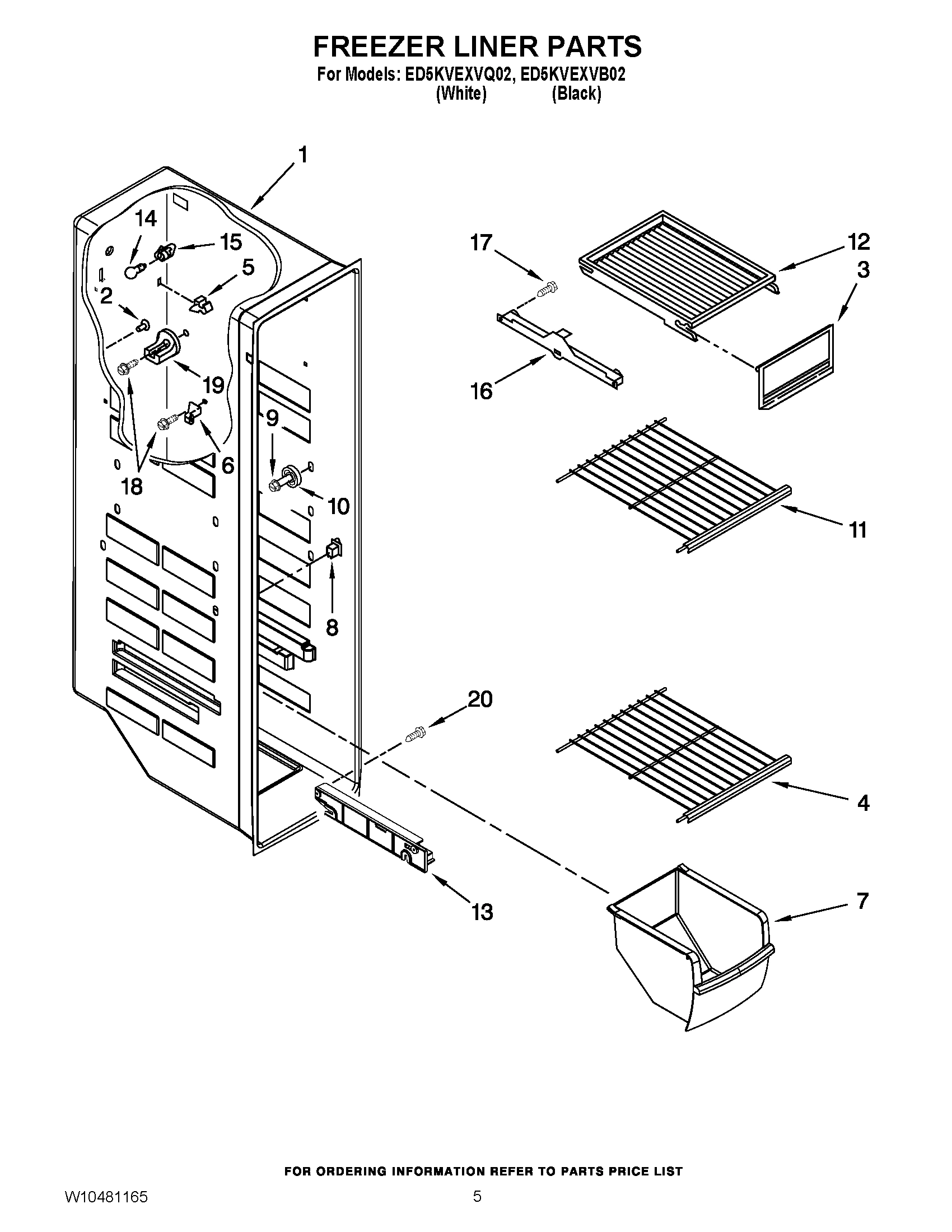 FREEZER LINER PARTS
For Models: ED5KVEXVQ02, ED5KVEXVB02
(White) (Black)

1
14
15
5
2
19
6
18
9
10
8
17
12
3
16
11
20
4
13
7

FOR ORDERING INFORMATION REFER TO PARTS PRICE LIST

W10481165
5