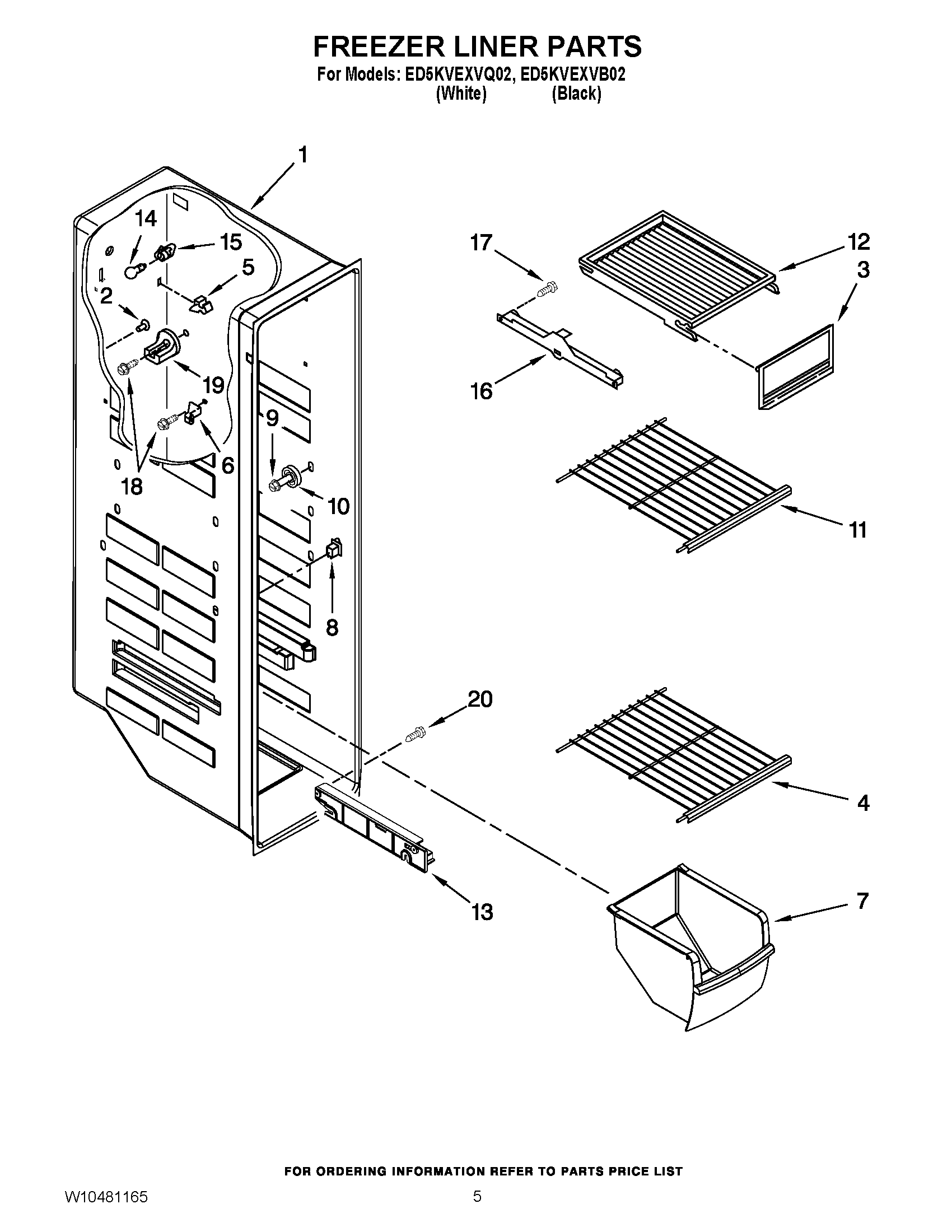 FREEZER LINER PARTS
For Models: ED5KVEXVQ02, ED5KVEXVB02
(White) (Black)

1
14
15
5
2
19
6
18
9
10
8
17
12
3
16
11
20
4
13
7

FOR ORDERING INFORMATION REFER TO PARTS PRICE LIST

W10481165
5