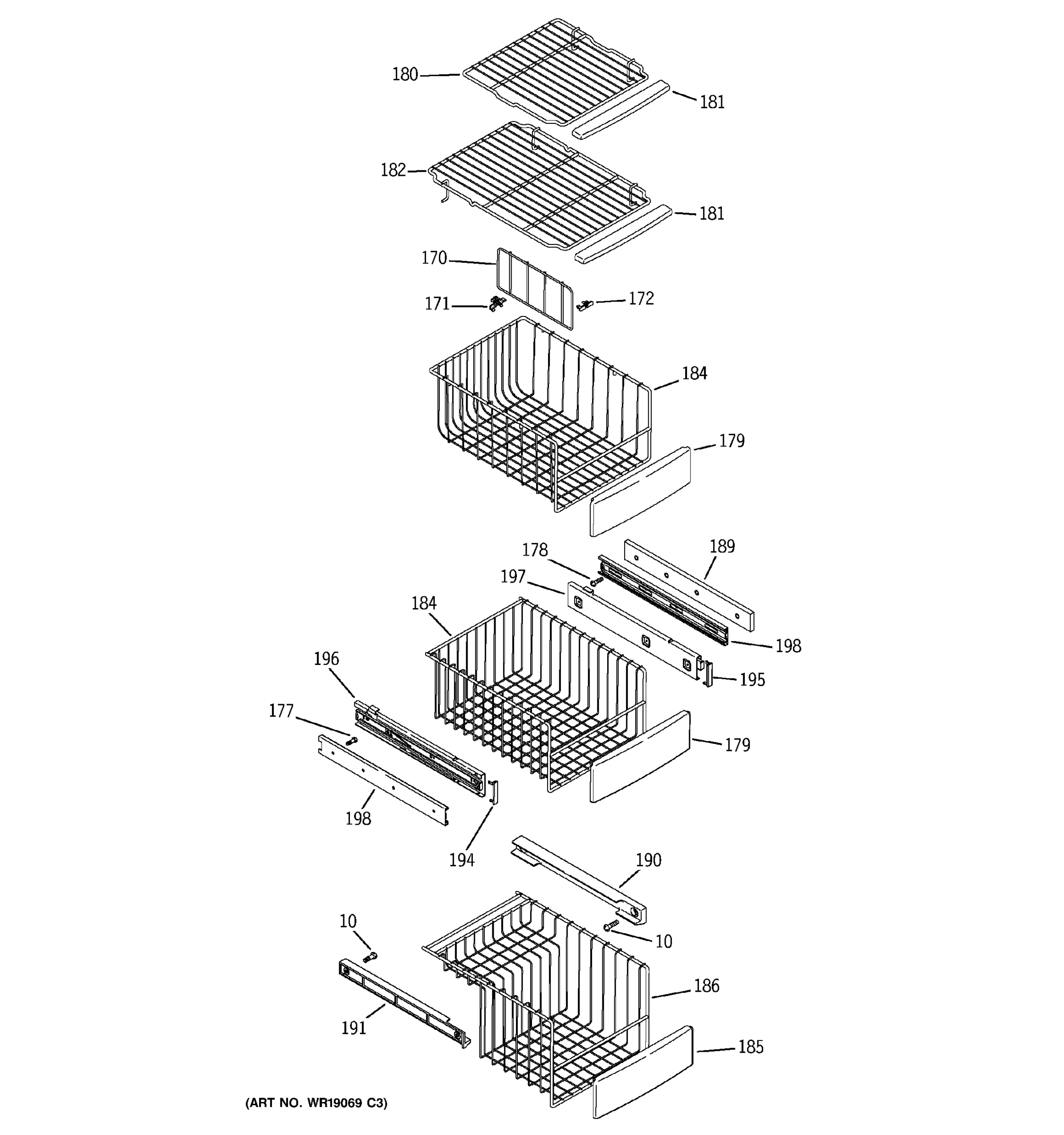 180
181
182
181
170
171
172
184
179
178
189
197
184
198
196
195
177
179
198
194
190
10
10
186
191
185
(ART NO. WR19069 C3)