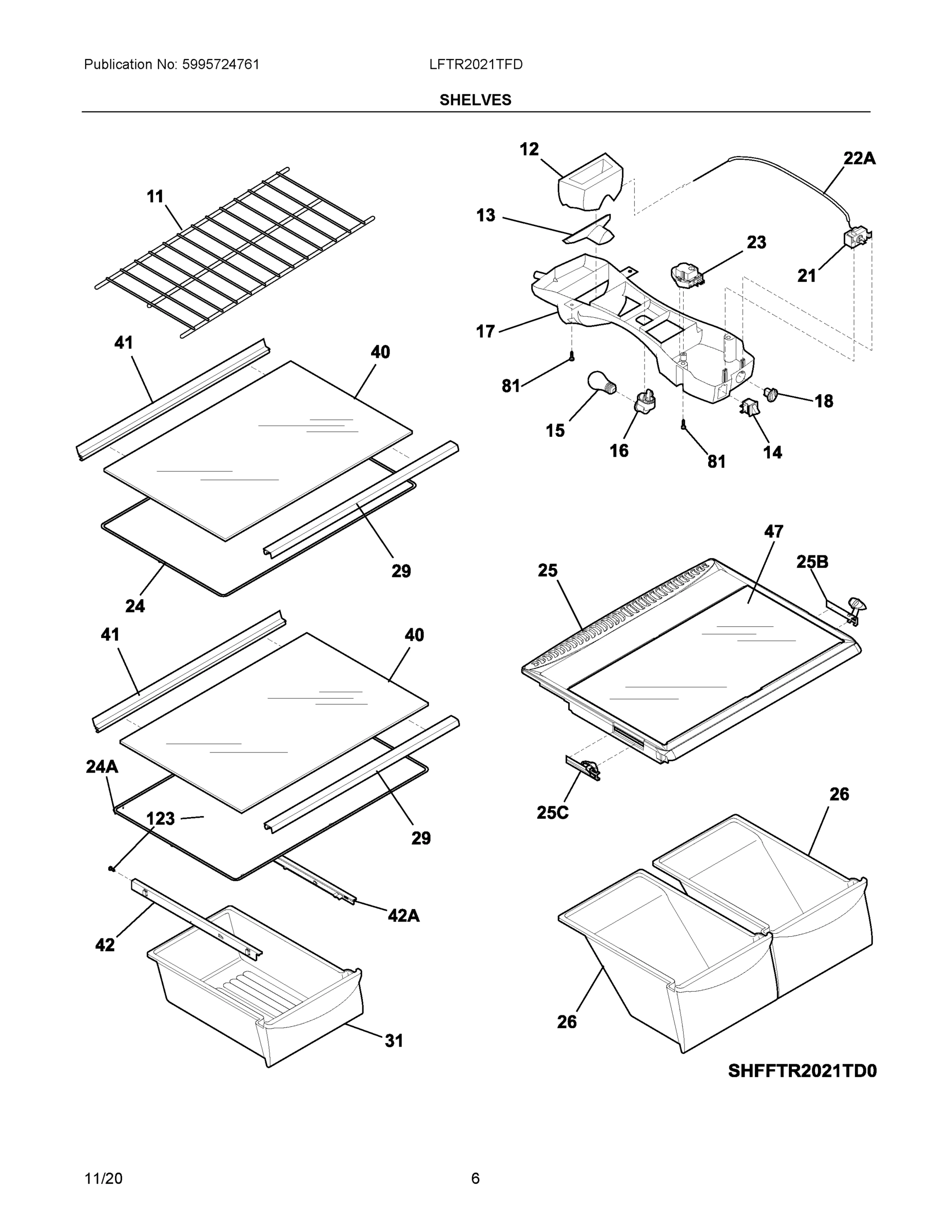 Publication No: 5995724761

LFTR2021TFD

SHELVES

11

41

40

29

24

41

40

24A

123

29

42A

42

31

12

22A

13

23

21

17

81

18

15

16

81

14

47

25

25B

25C

26

26

SHFFTR2021TD0

11/20

6