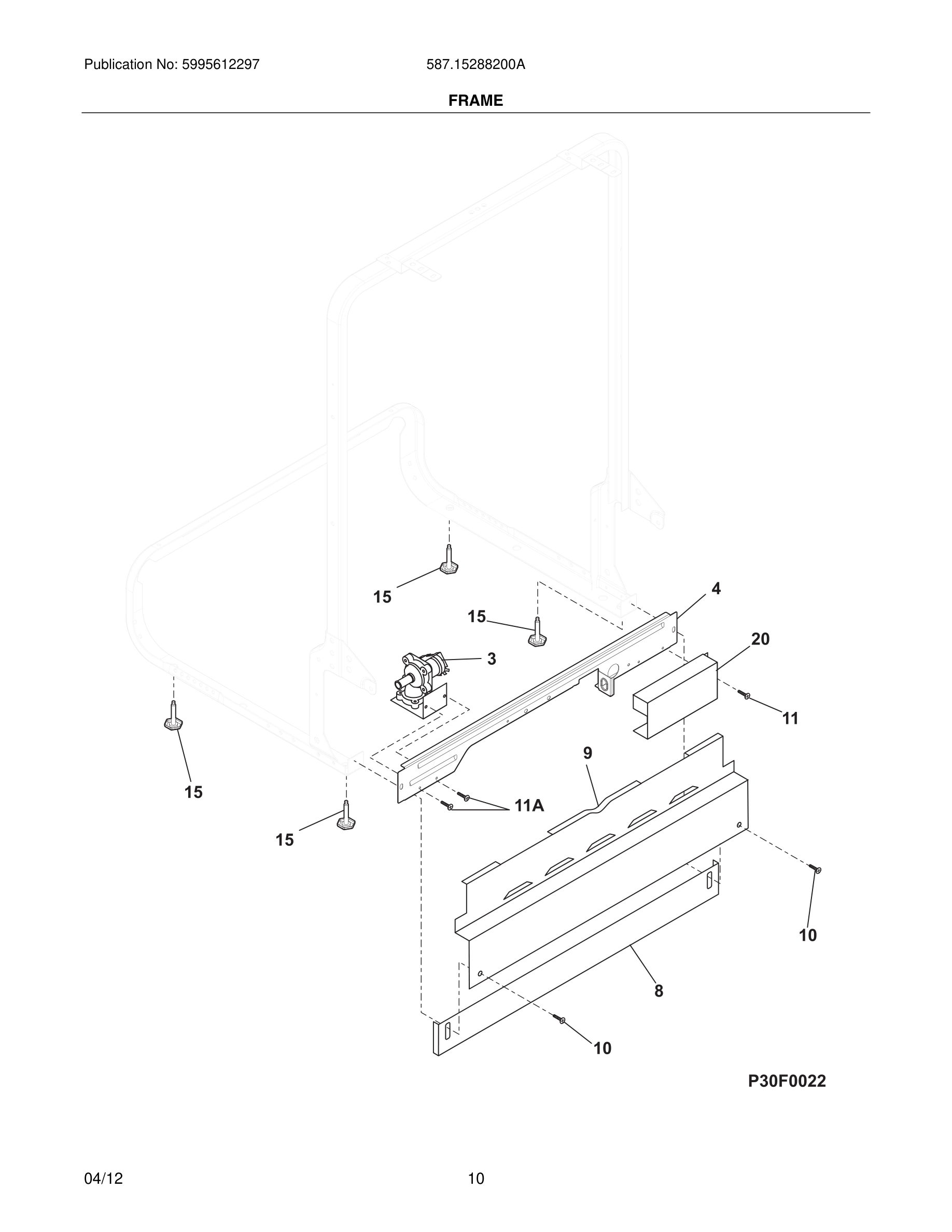 Publication No: 5995612297

587.15288200A

FRAME

15

4

15

20

3

11

9

15

11A

15

10

8

10

P30F0022

04/12

10