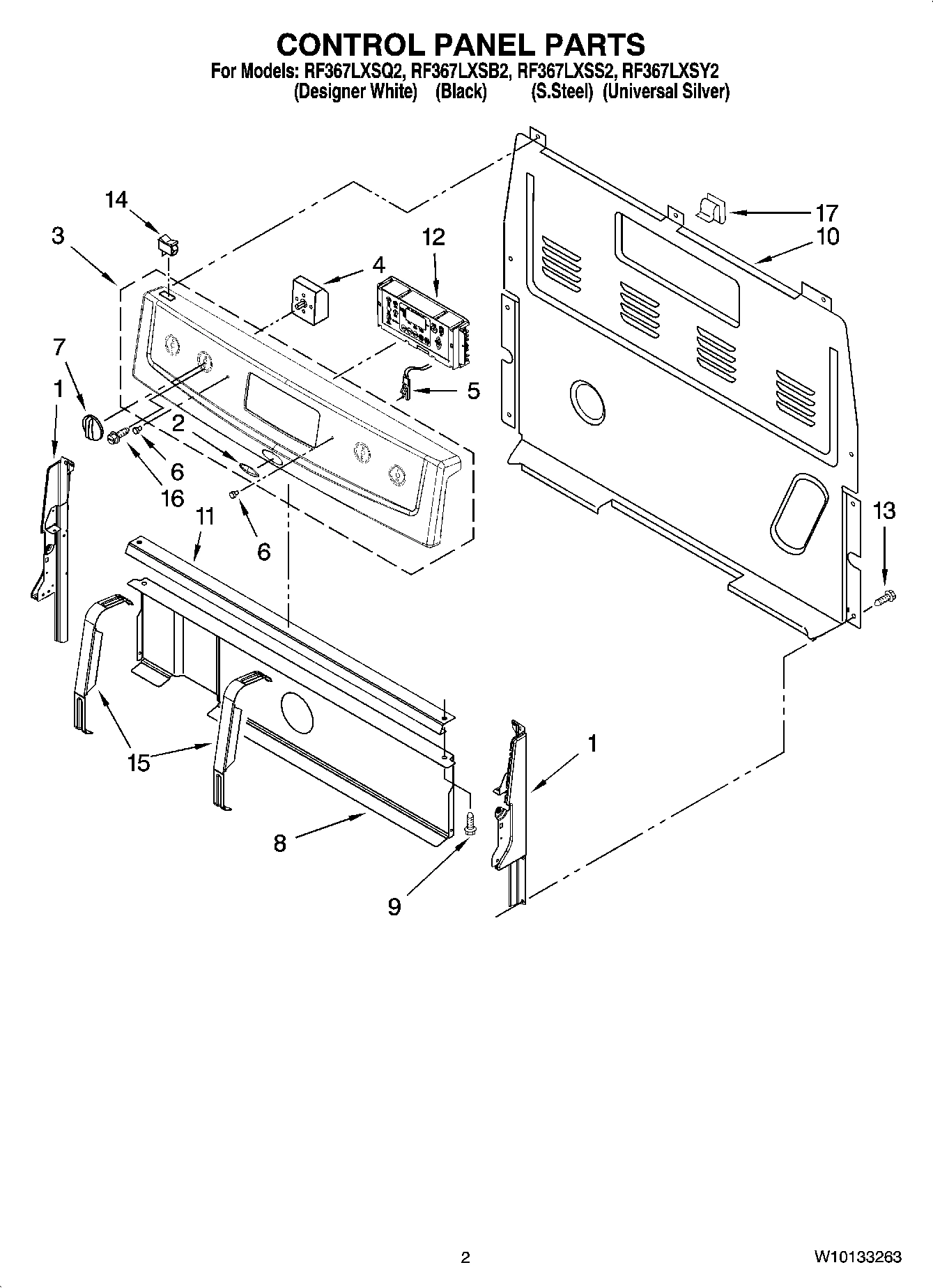 CONTROL PANEL PARTS

For Models: RF367LXSQ2, RF367LXSB2, RF367LXSS2, RF367LXSY2
(Designer White) (Black) (S.Steel) (Universal Silver)

14
3
12
4
17
10
7
1
5
2
6
16
6
11
13
15
1
8
9

2

W10133263