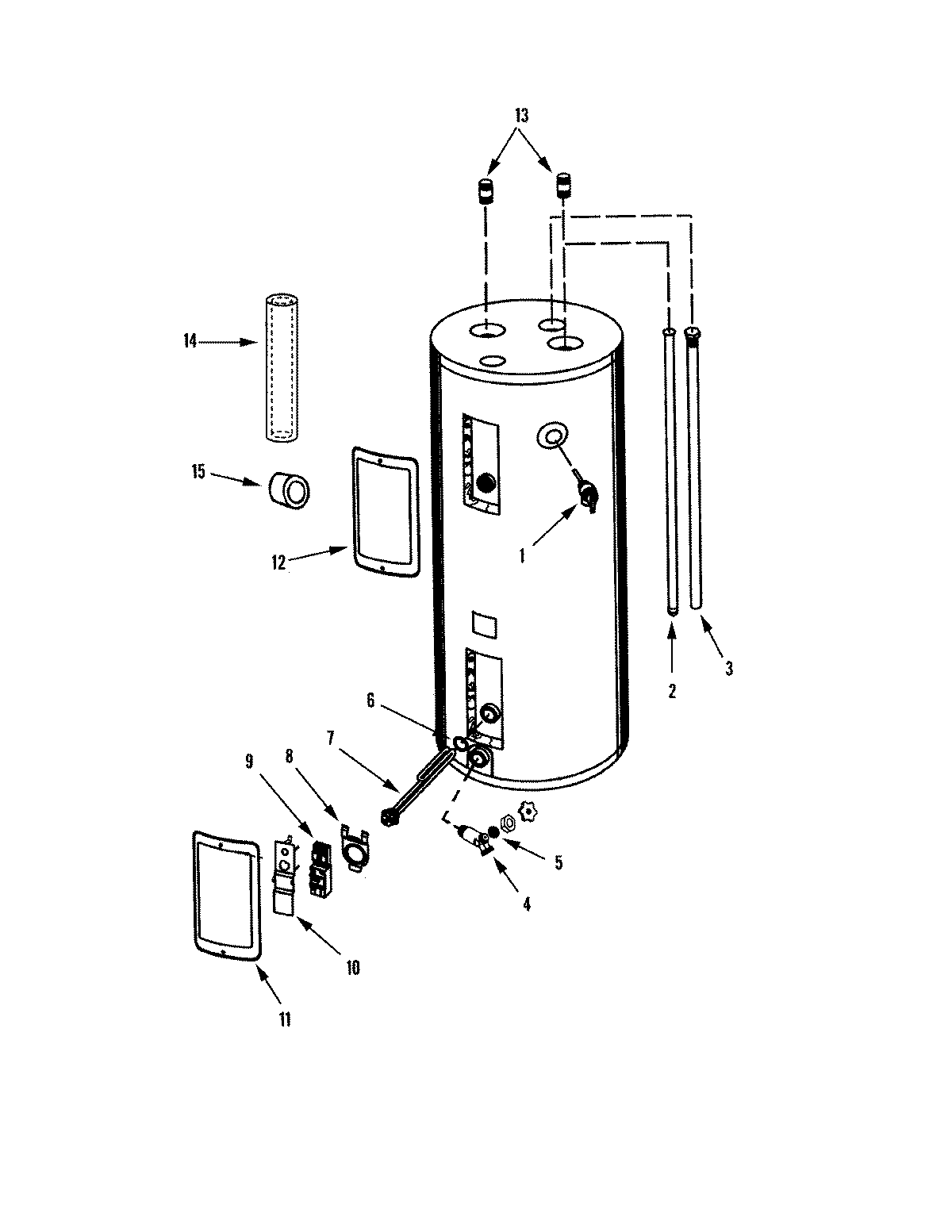 13

14

15

12

1

2

3

6

7

9

8

5

4

10

11