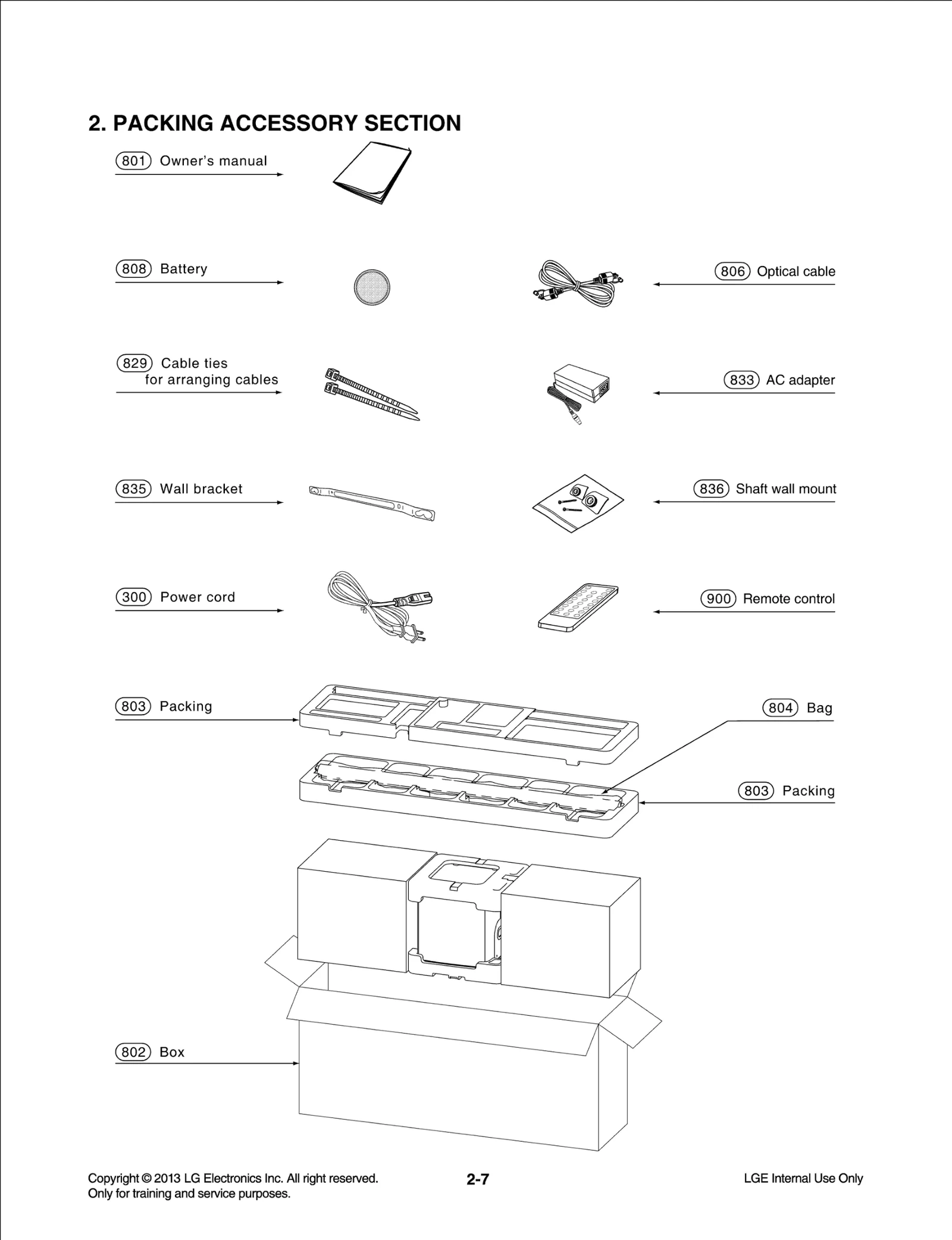 2. PACKING ACCESSORY SECTION

801 Owner's manual

808 Battery

806 Optical cable

829 Cable ties for arranging cables

833 AC adapter

835 Wall bracket

836 Shaft wall mount

300 Power cord

900 Remote control

803 Packing

804 Bag

803 Packing

802 Box

Copyright © 2013 LG Electronics Inc. All right reserved.
Only for training and service purposes.

2-7

LGE Internal Use Only