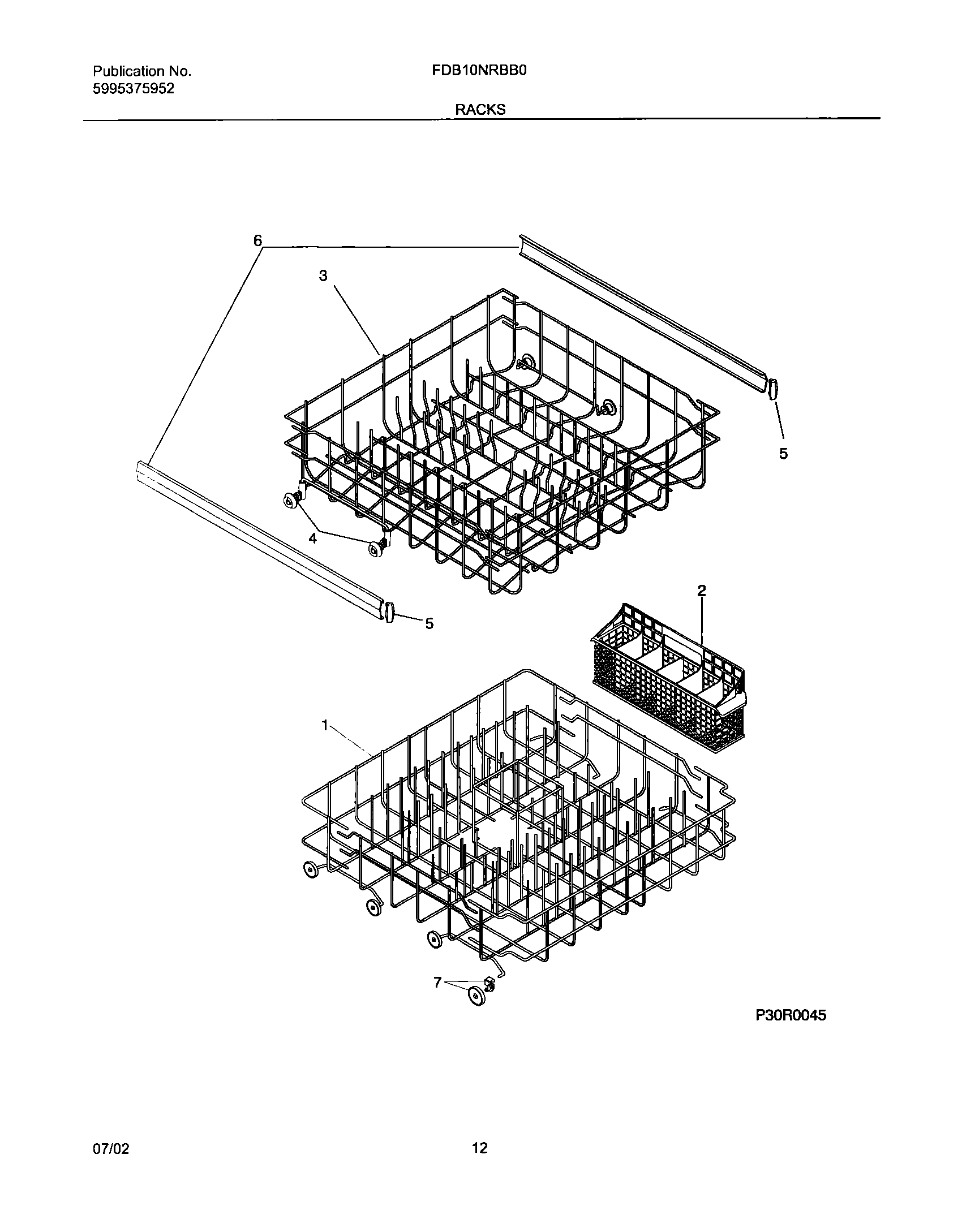 Publication No.
5995375952

FDB10NRBB0

RACKS

6

3

5

4

5

2

1

7

P30R0045

07/02

12