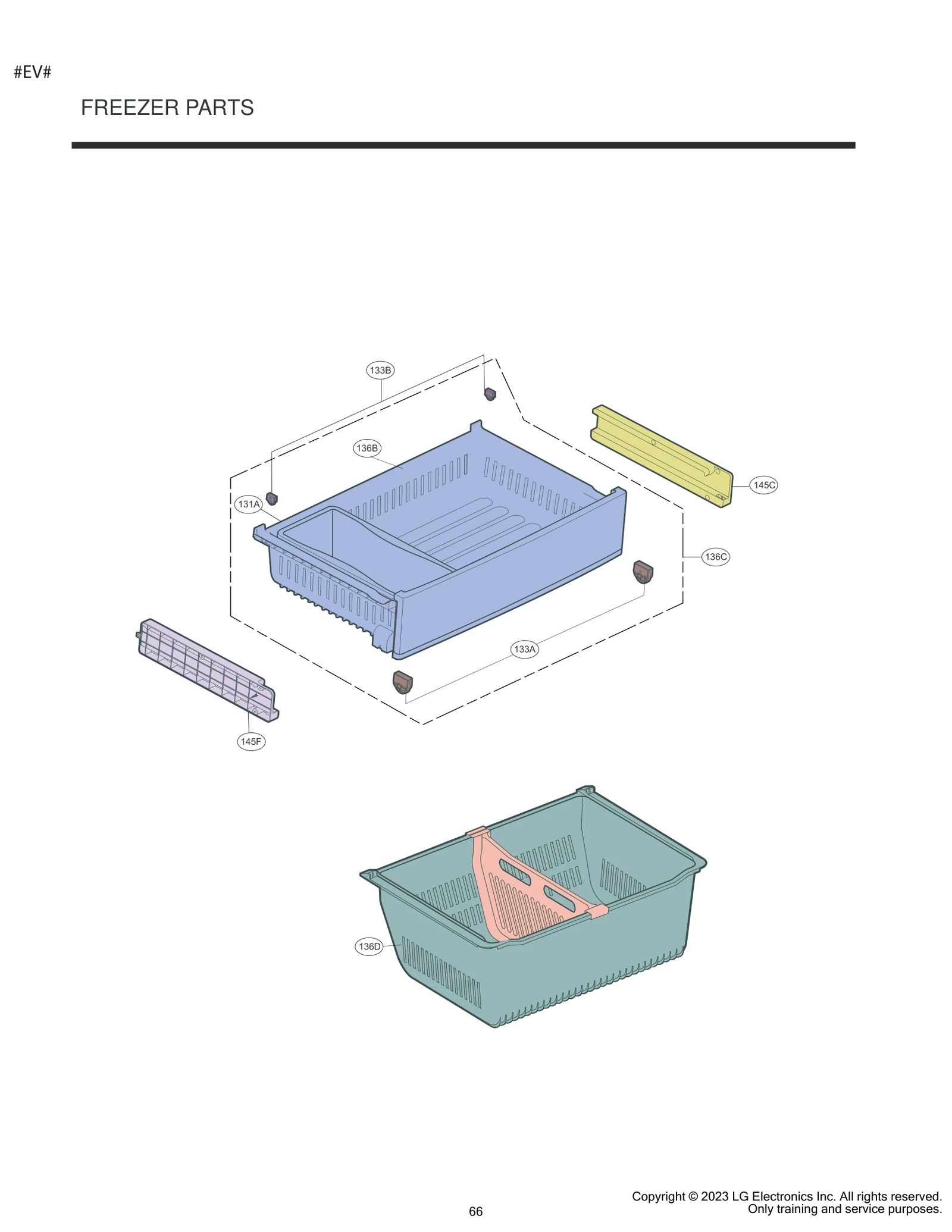 #EV#

FREEZER PARTS

133B

136B

131A

145C

136C

133A

145F

136D

66

Copyright © 2023 LG Electronics Inc. All rights reserved.
Only training and service purposes.