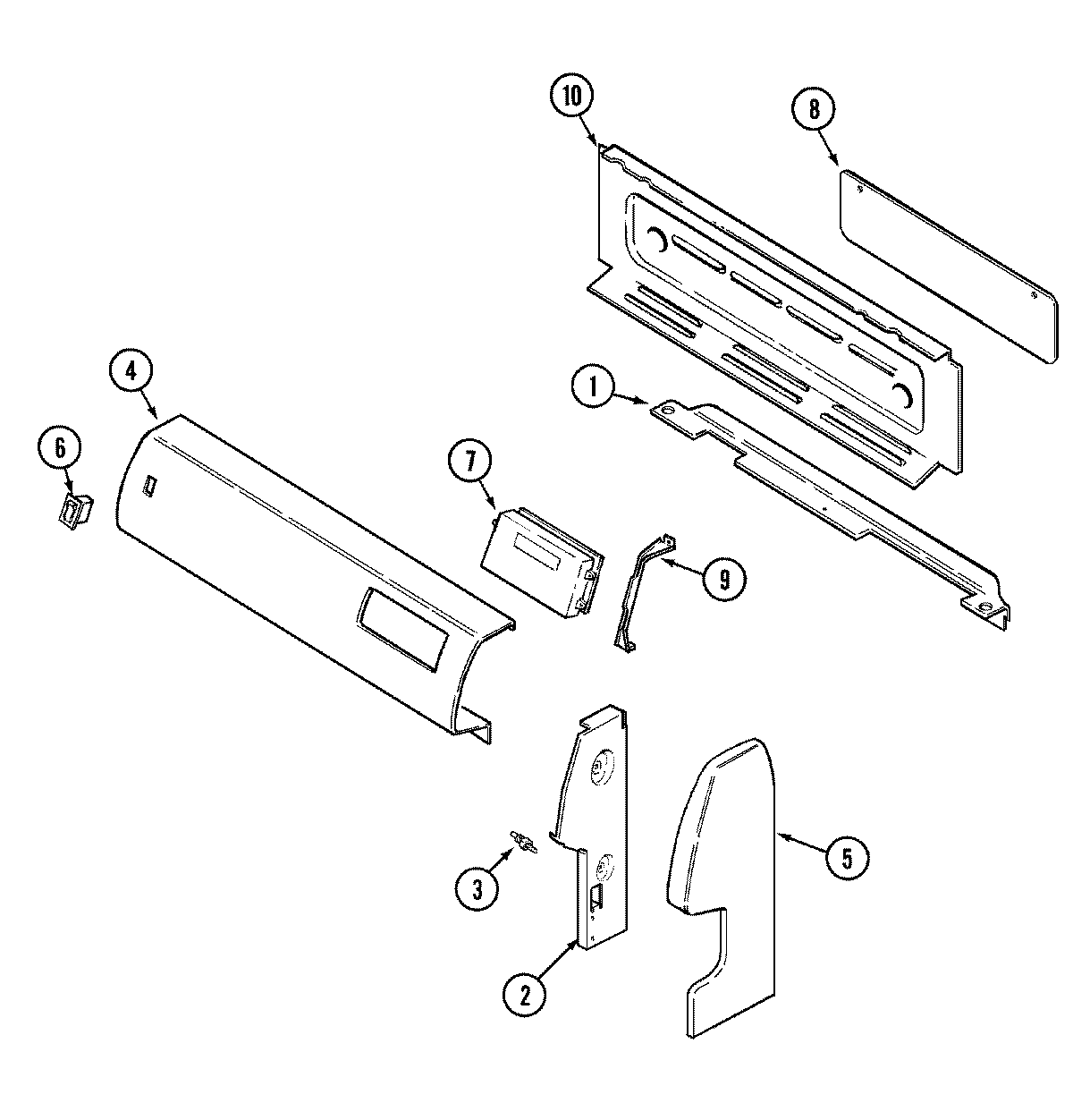 10
8
1
4
6
7
9
3
5
2