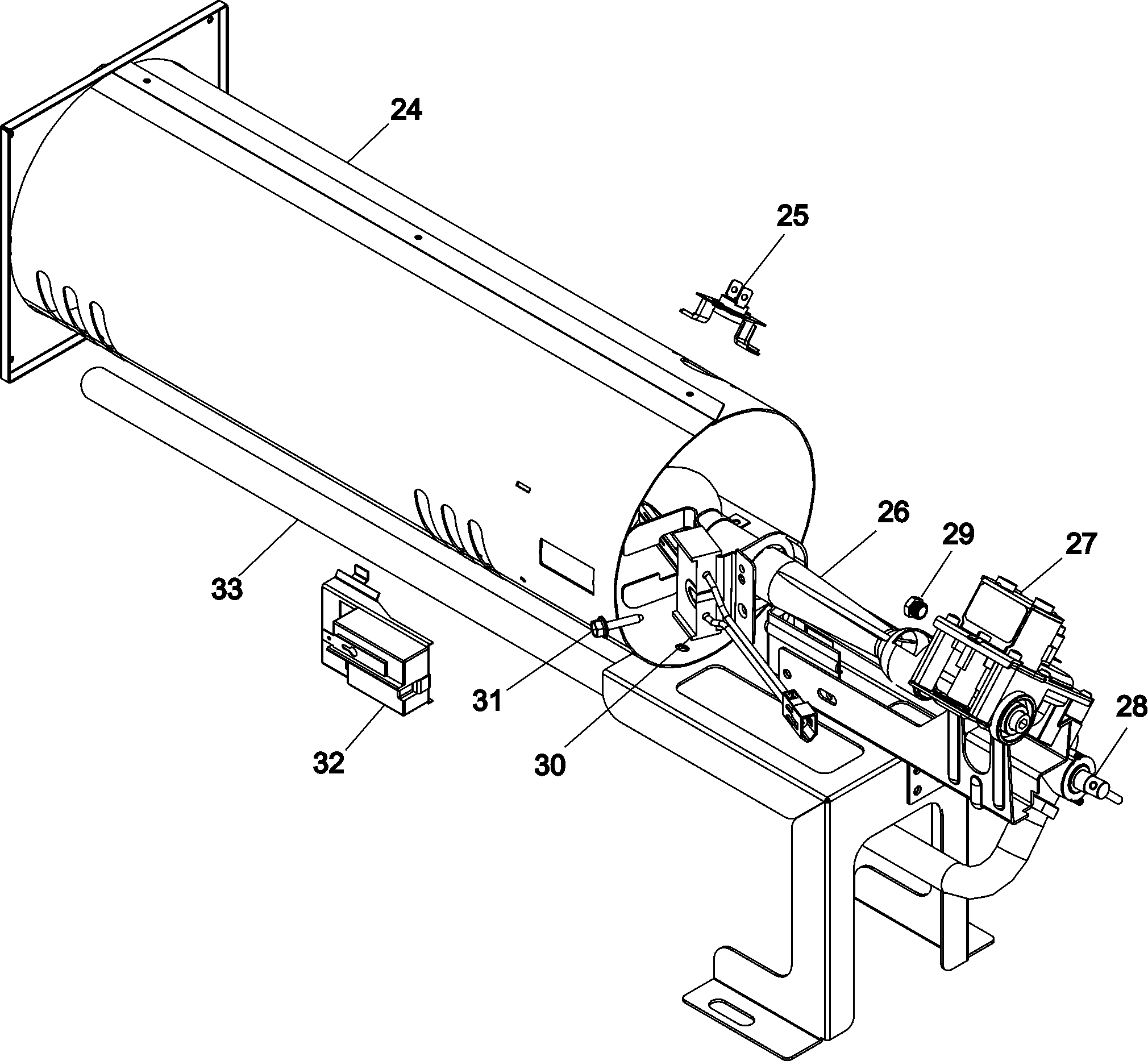 24
25
26
29
27
33
31
30
32
28