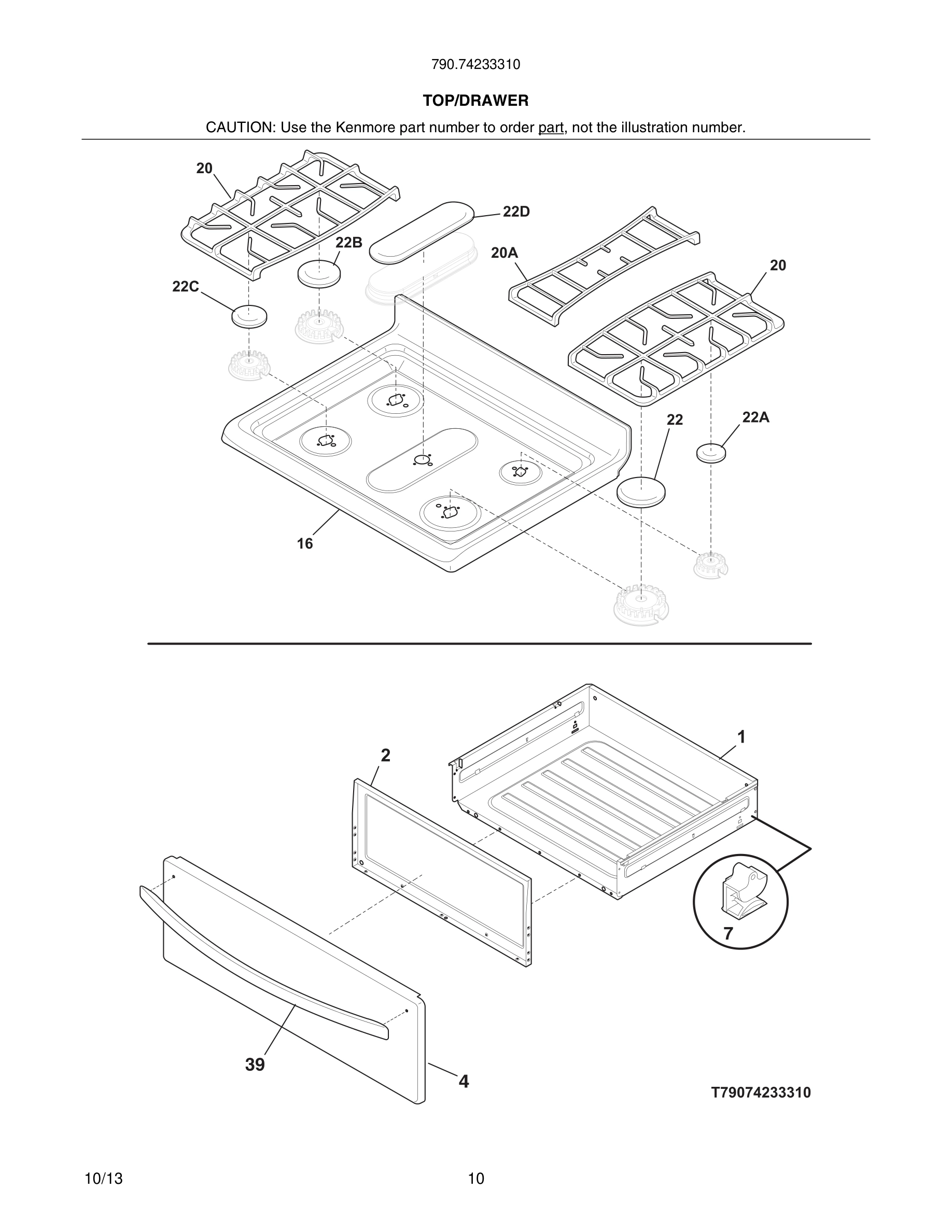 790.74233310

TOP/DRAWER

CAUTION: Use the Kenmore part number to order part, not the illustration number.

20

22D

22B

20A

20

22C

22

22A

16

1

2

7

39

4

T79074233310

10/13

10