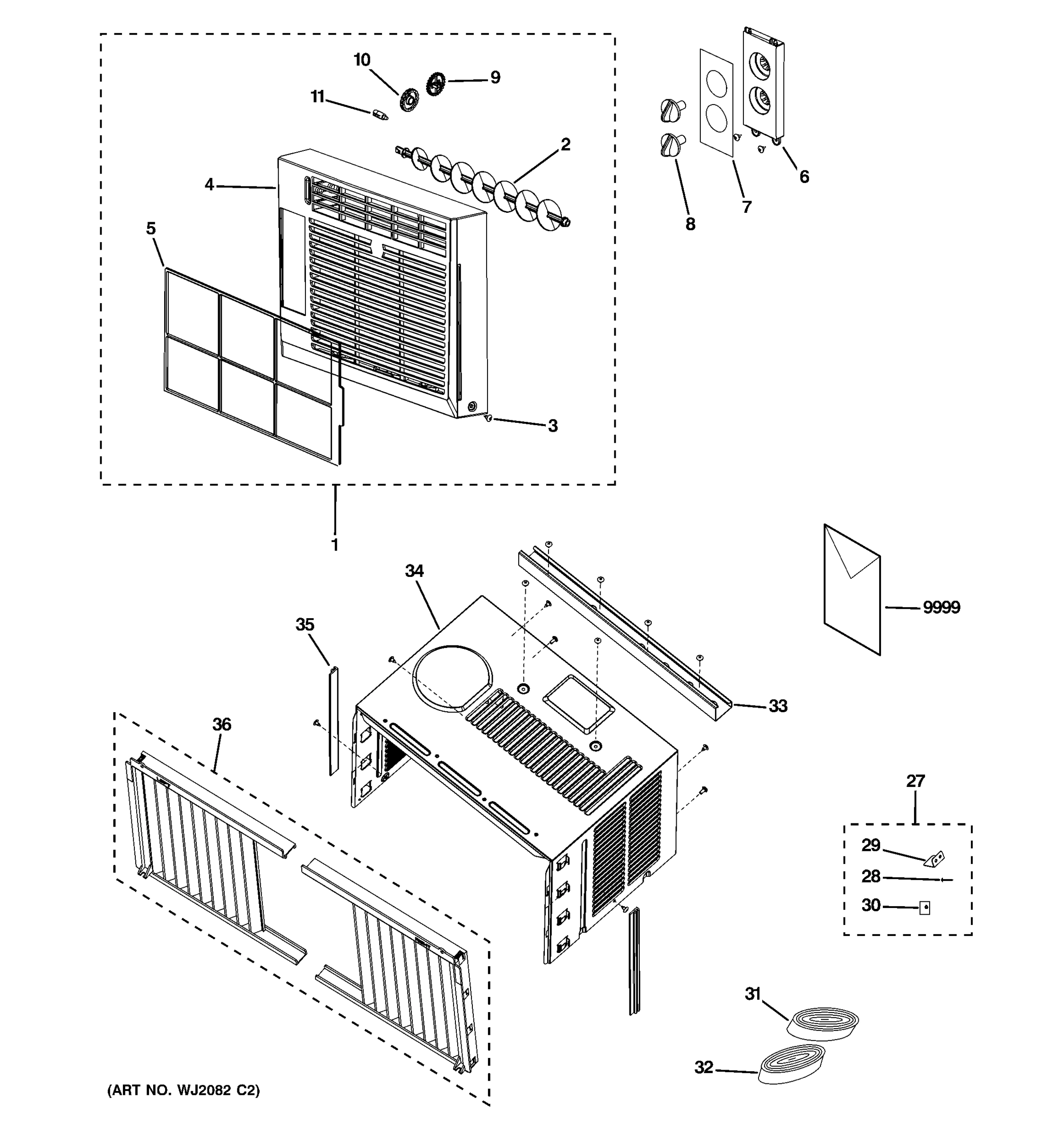 10
9
11
2
4
5
3
6
7
8
1
34
35
33
9999
36
27
29
28
30
31
32
(ART NO. WJ2082 C2)