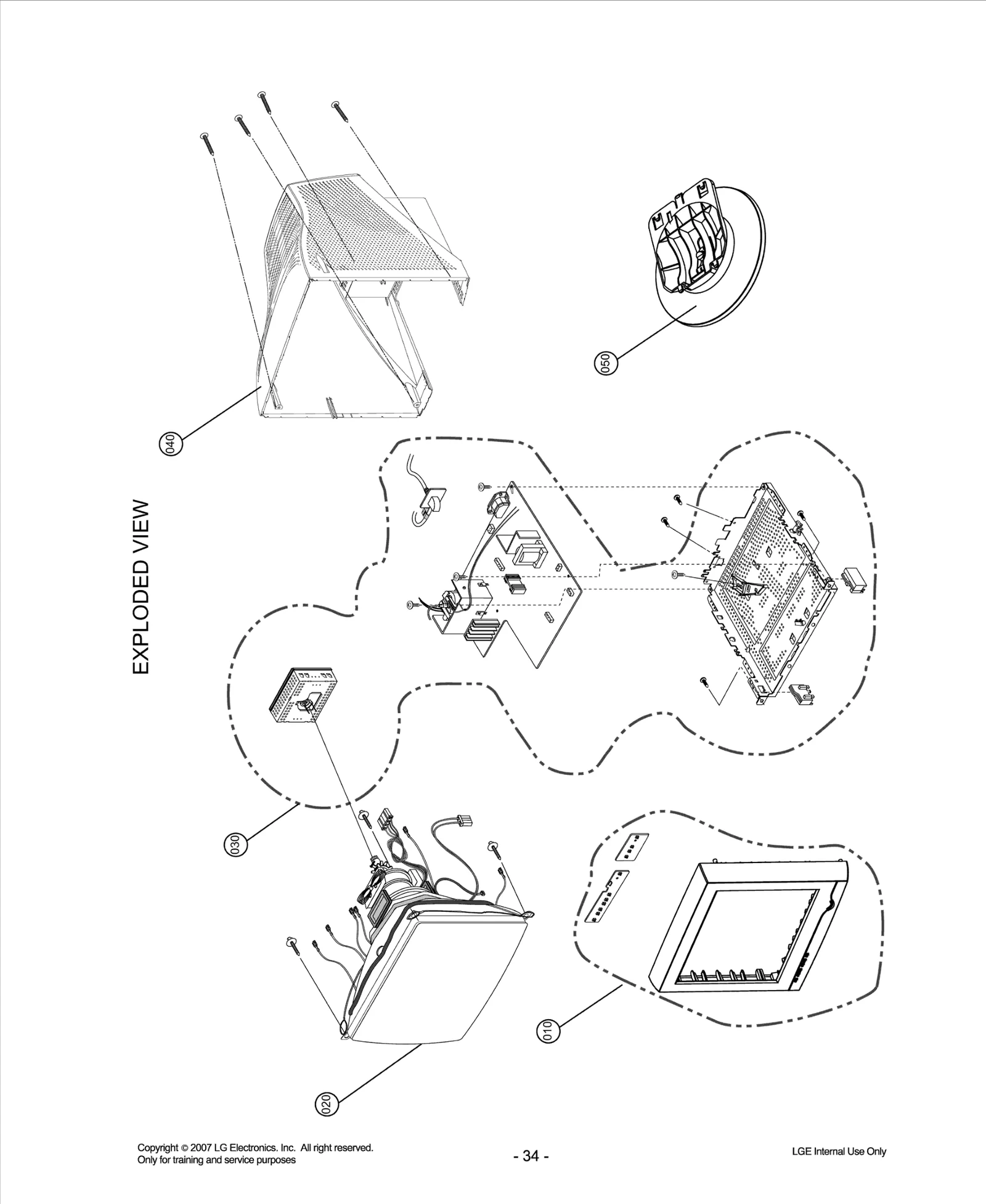 EXPLODED VIEW

040

050

030

010

020

Copyright © 2007 LG Electronics. Inc. All right reserved.
Only for training and service purposes

- 34 -

LGE Internal Use Only