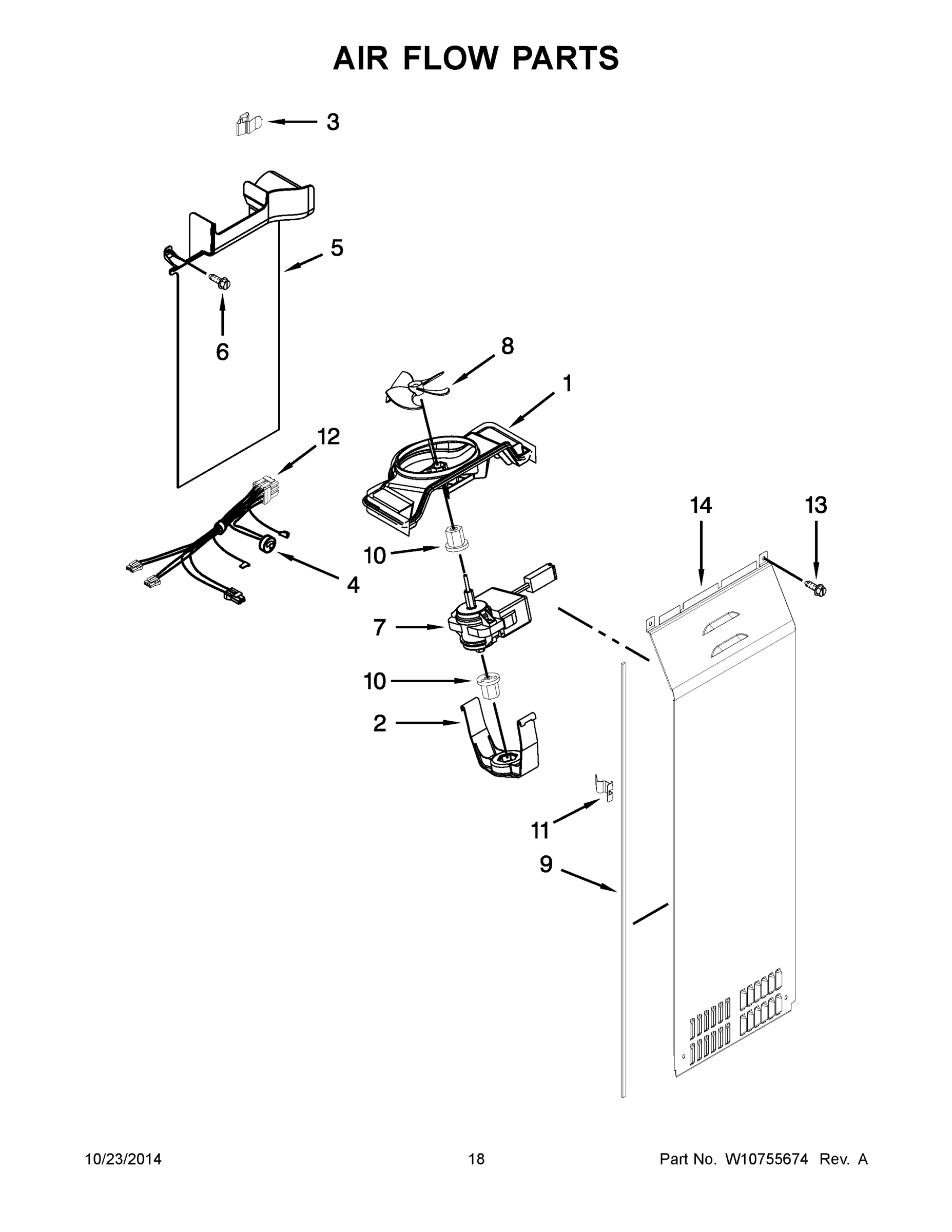 AIR FLOW PARTS

3

5

6

8

1

12

14

13

10

4

7

10

2

11

9

10/23/2014

18

Part No. W10755674 Rev. A