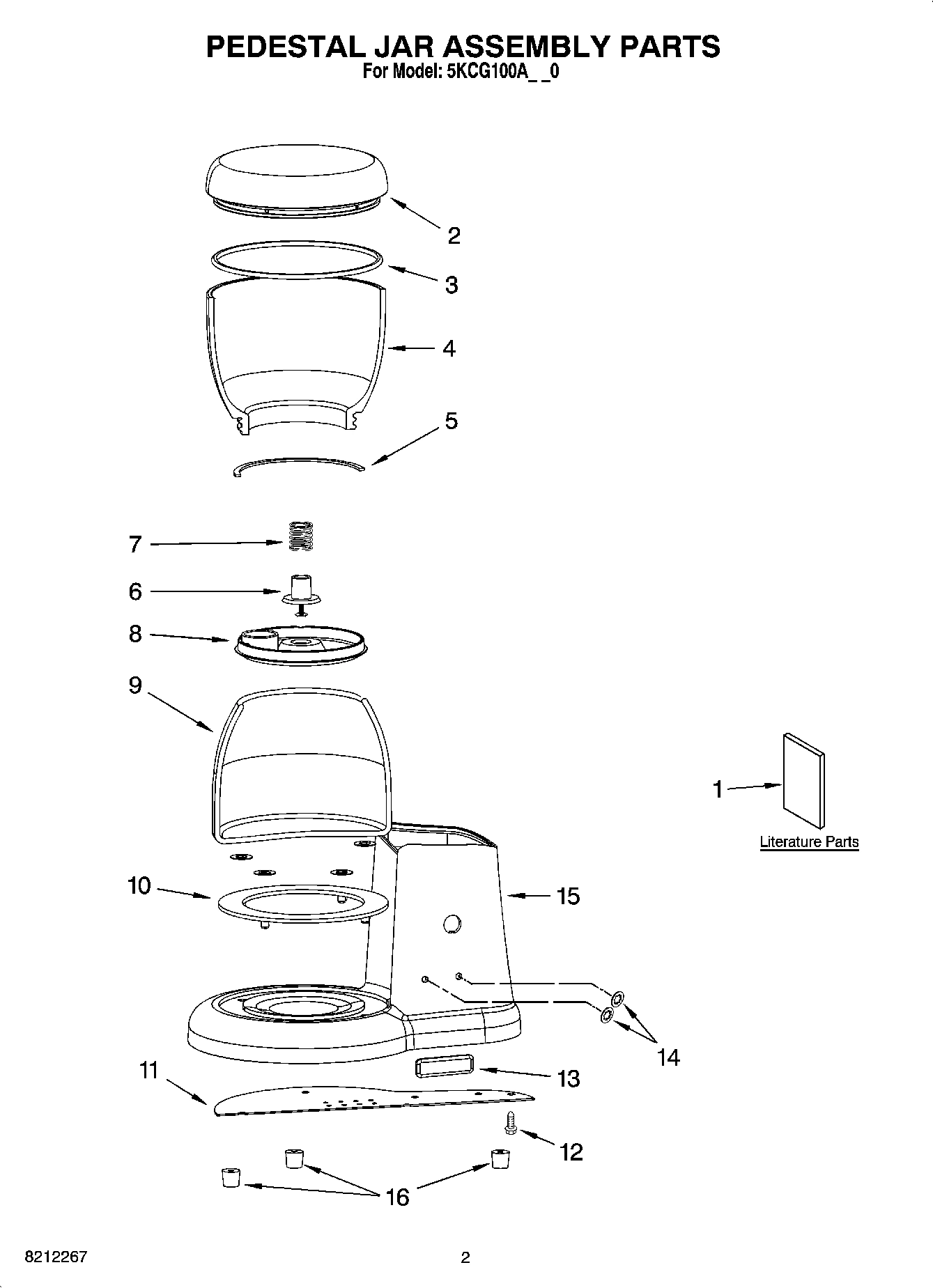 PEDESTAL JAR ASSEMBLY PARTS
For Model: 5KCG100A_ _0

2

3

4

5

7

6

8

9

1

Literature Parts

10

15

14

11

13

12

16

8212267

2