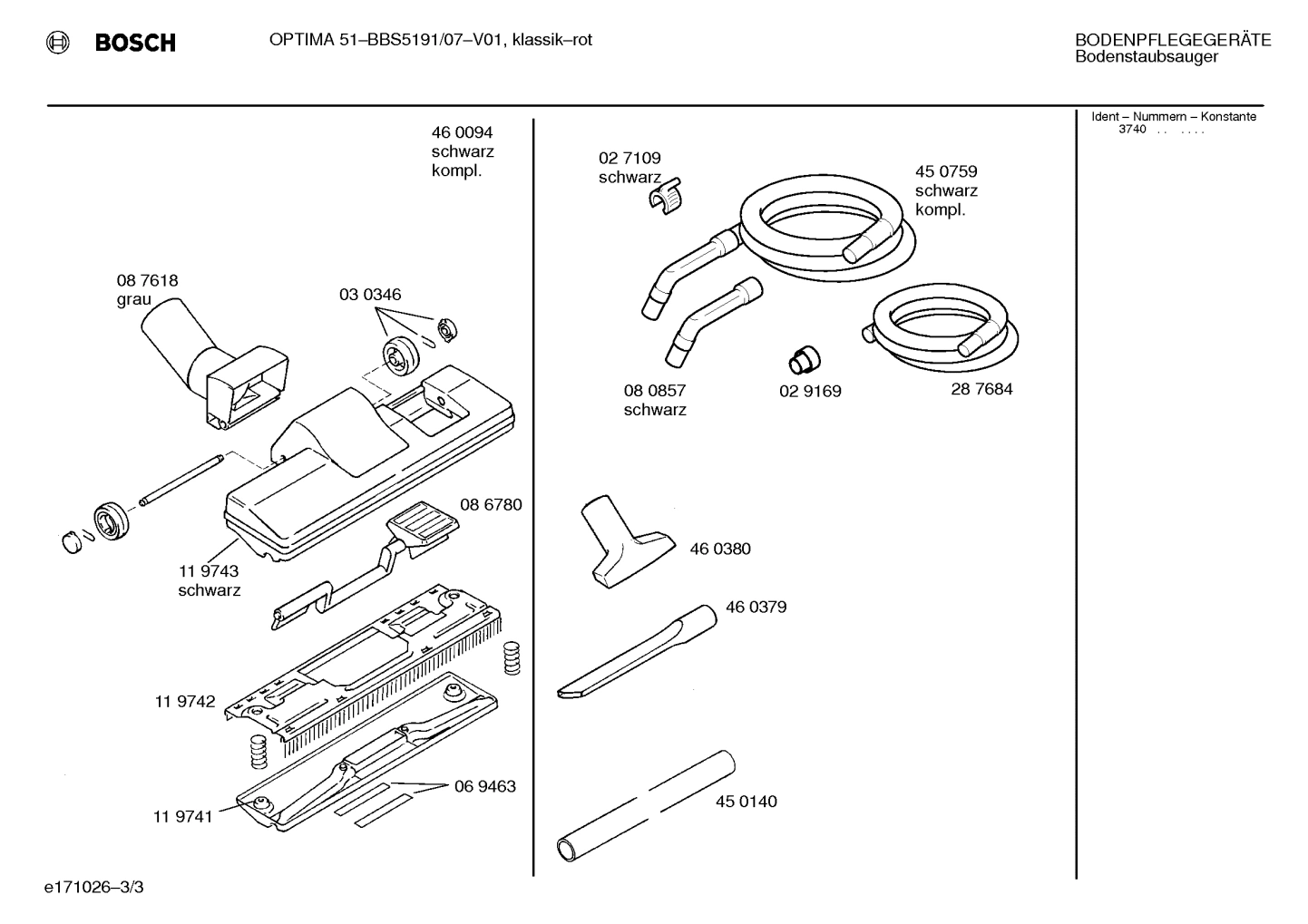 BOSCH

OPTIMA 51–BBS5191/07–V01, klassik–rot

BODENPFLEGEGERÄTE
Bodenstaubsauger

Ident – Nummern – Konstante
3740 . . . . . .

46 0094
schwarz
kompl.

08 7618
grau

03 0346

08 6780

11 9743
schwarz

11 9742

06 9463

11 9741

02 7109
schwarz

45 0759
schwarz
kompl.

08 0857
schwarz

02 9169

28 7684

46 0380

46 0379

45 0140

e171026–3/3