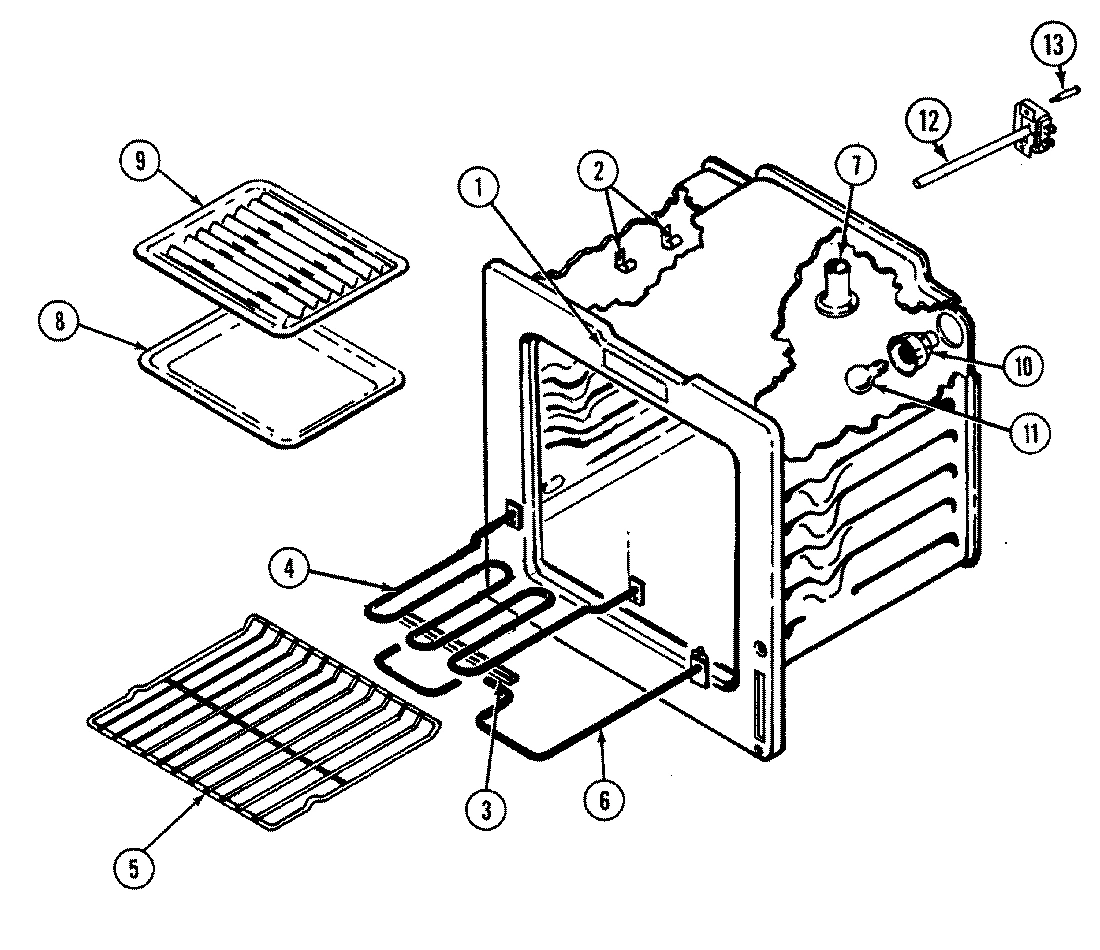 13
12
9
1
2
7
8
10
11
4
5
3
6