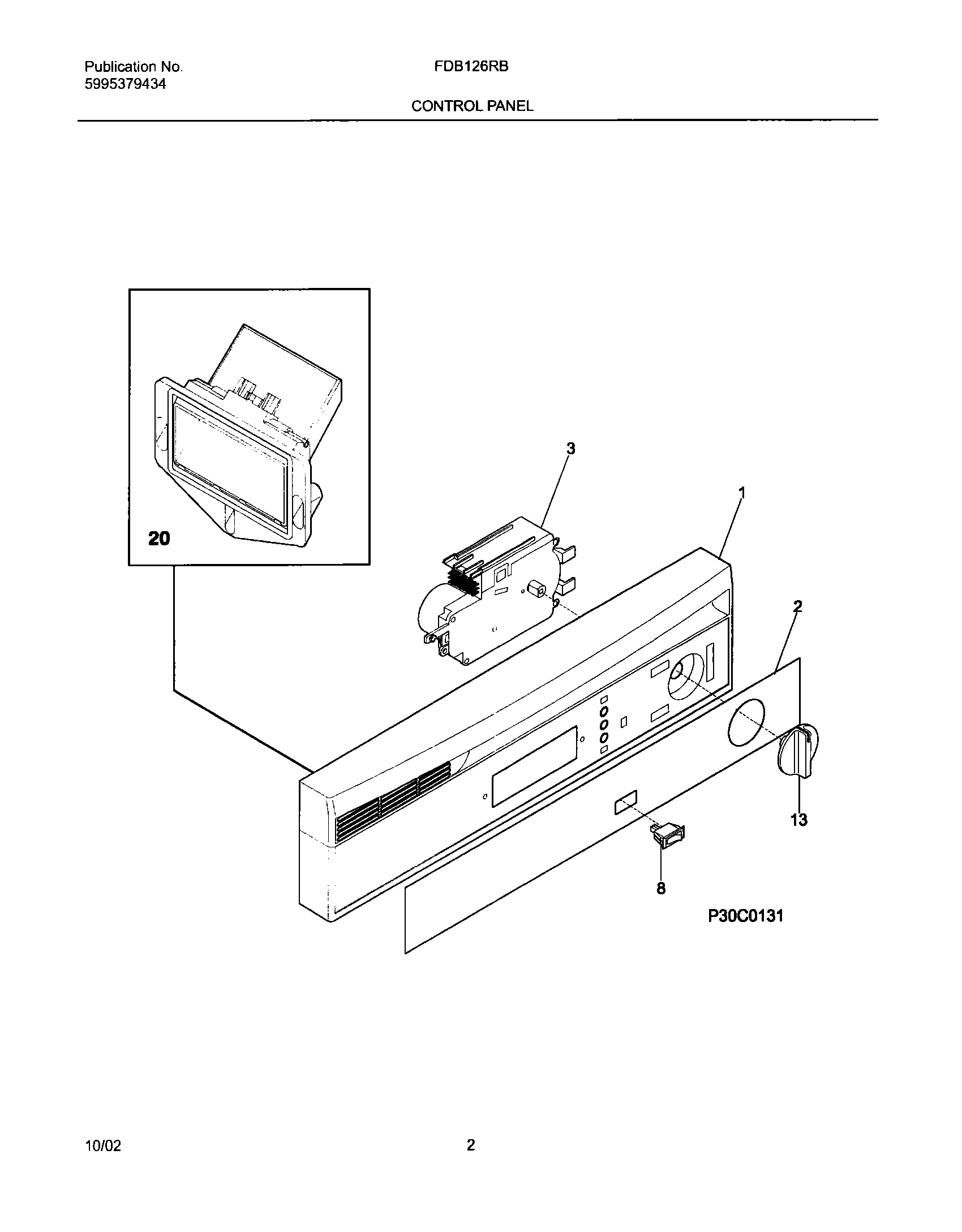 Publication No.
5995379434

FDB126RB

CONTROL PANEL

20

3

1

2

13

8

P30C0131

10/02

2