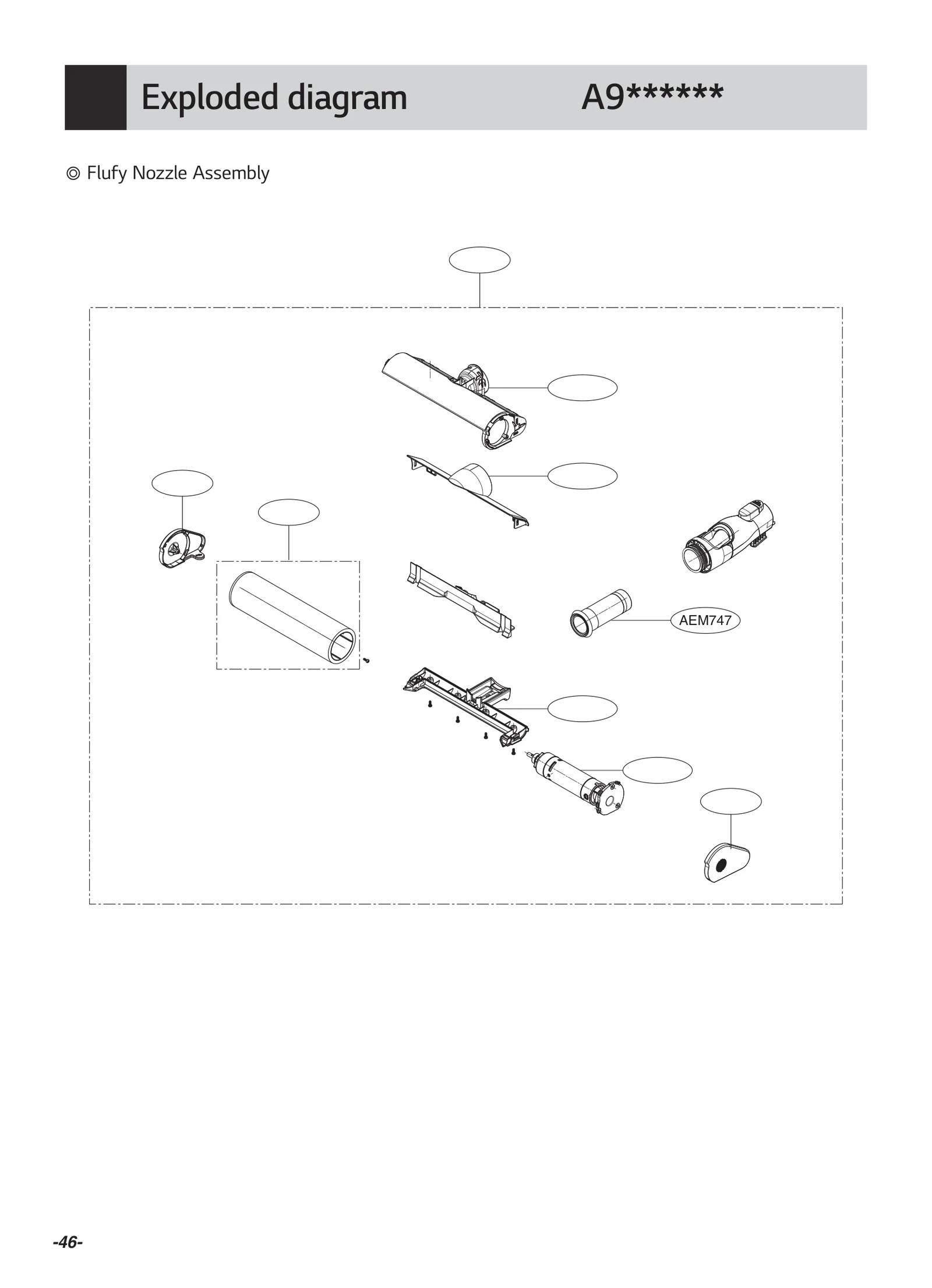 Exploded diagram A9******

◎ Flufy Nozzle Assembly

AEM747

-46-