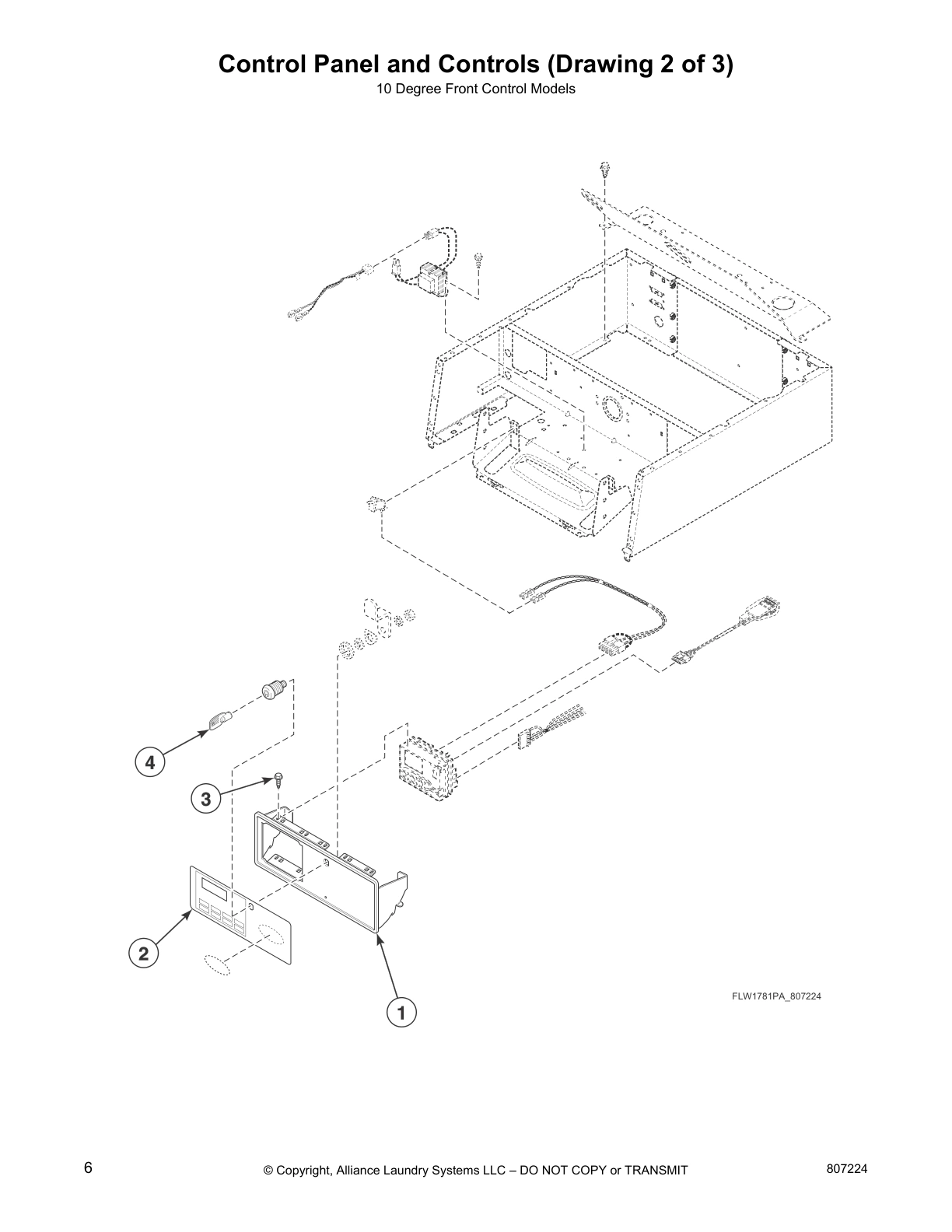 Control Panel and Controls (Drawing 2 of 3)
10 Degree Front Control Models

4

3

2

1

FLW1781PA_807224

6 © Copyright, Alliance Laundry Systems LLC – DO NOT COPY or TRANSMIT 807224