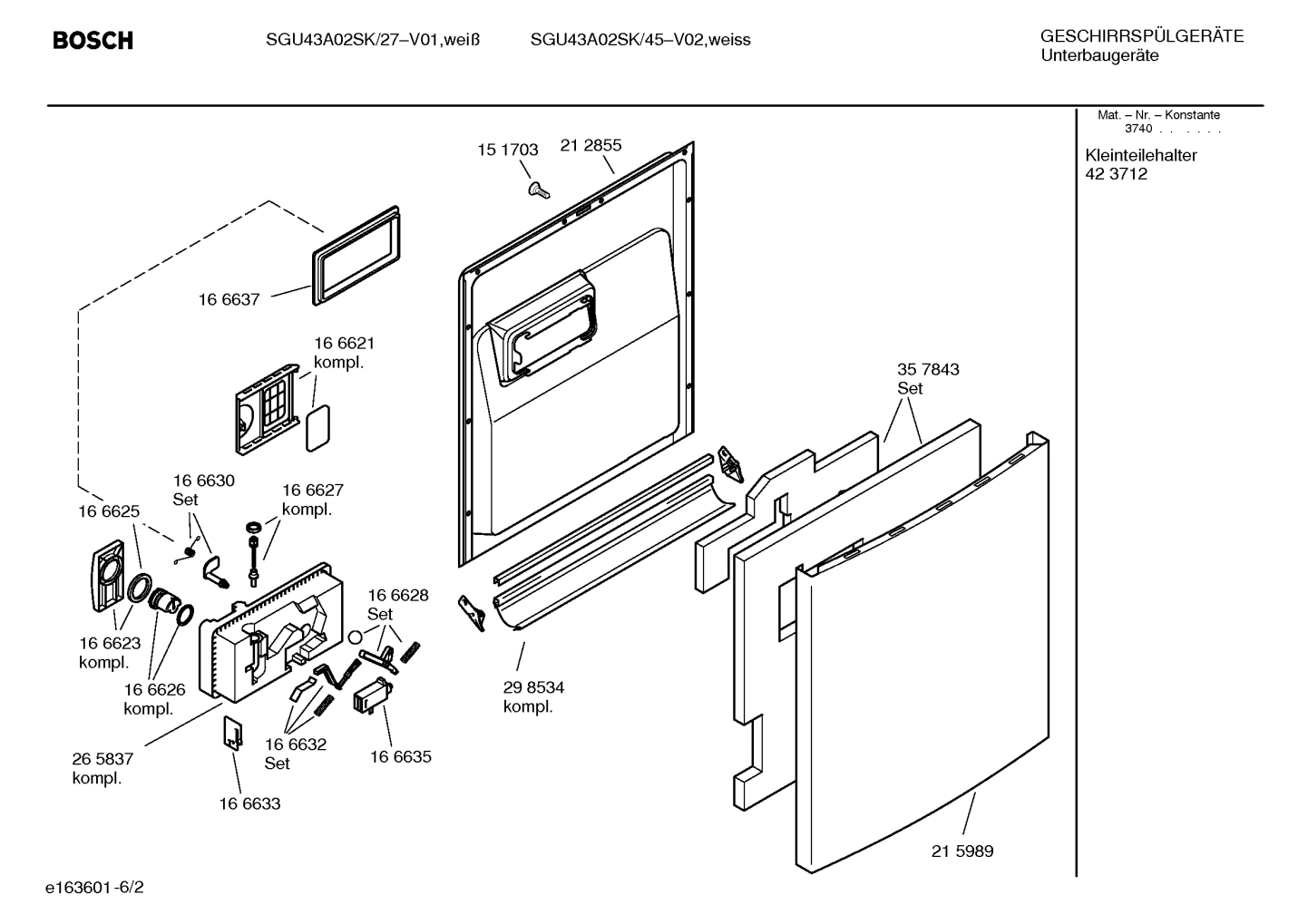 BOSCH SGU43A02SK/27–V01,weiß SGU43A02SK/45–V02,weiss

GESCHIRRSPÜLGERÄTE
Unterbaugeräte

Mat. – Nr. – Konstante
3740 . . . . .

Kleinteilehalter
42 3712

15 1703
21 2855
16 6637
16 6621
kompl.
35 7843
Set
16 6630
Set
16 6627
kompl.
16 6625
16 6628
Set
16 6623
kompl.
16 6626
kompl.
29 8534
kompl.
26 5837
kompl.
16 6632
Set
16 6635
16 6633
21 5989

e163601-6/2