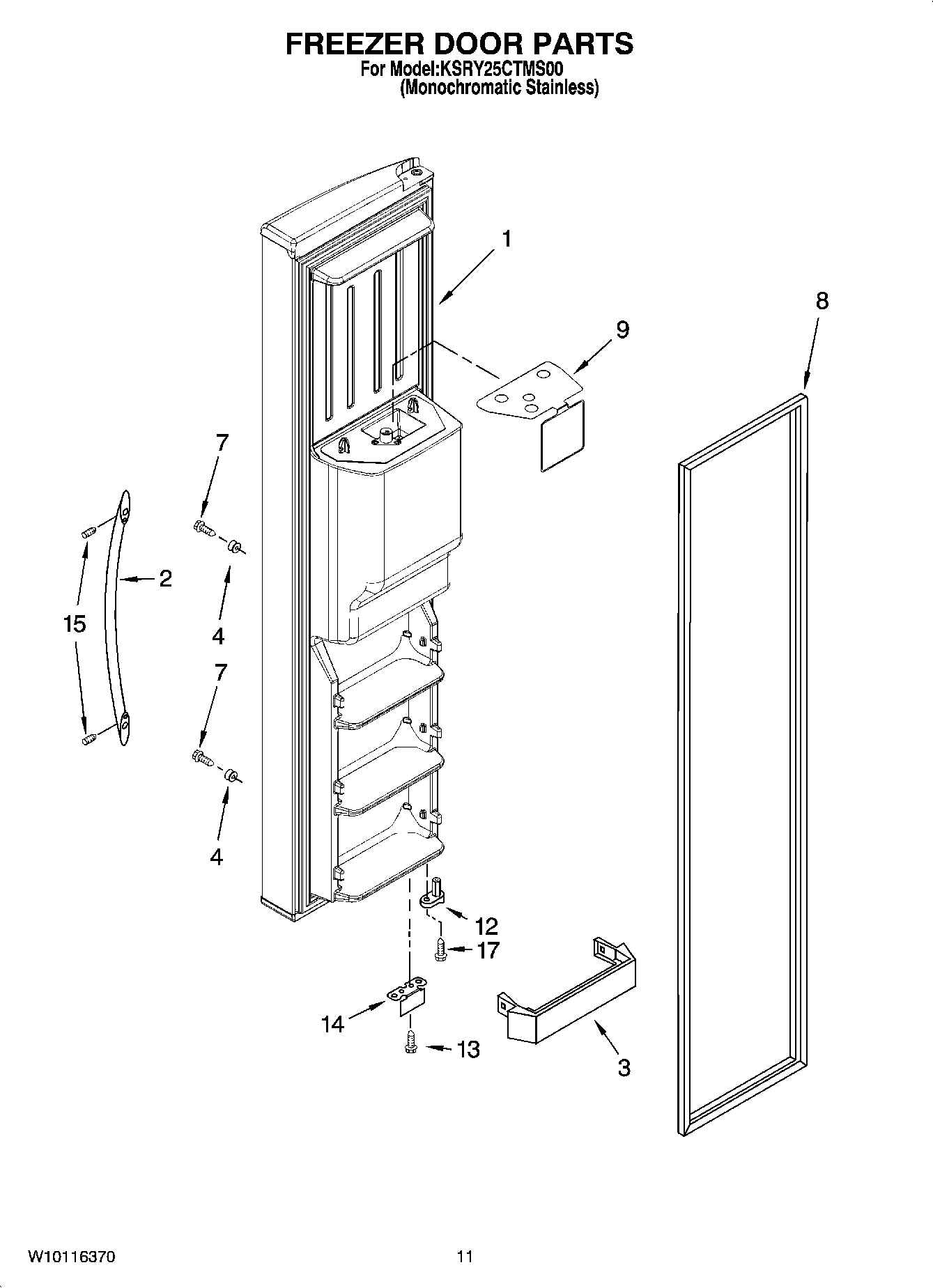 FREEZER DOOR PARTS
For Model:KSRY25CTMS00
(Monochromatic Stainless)

1
8
9
7
2
15
4
7
4
12
17
14
13
3

W10116370
11