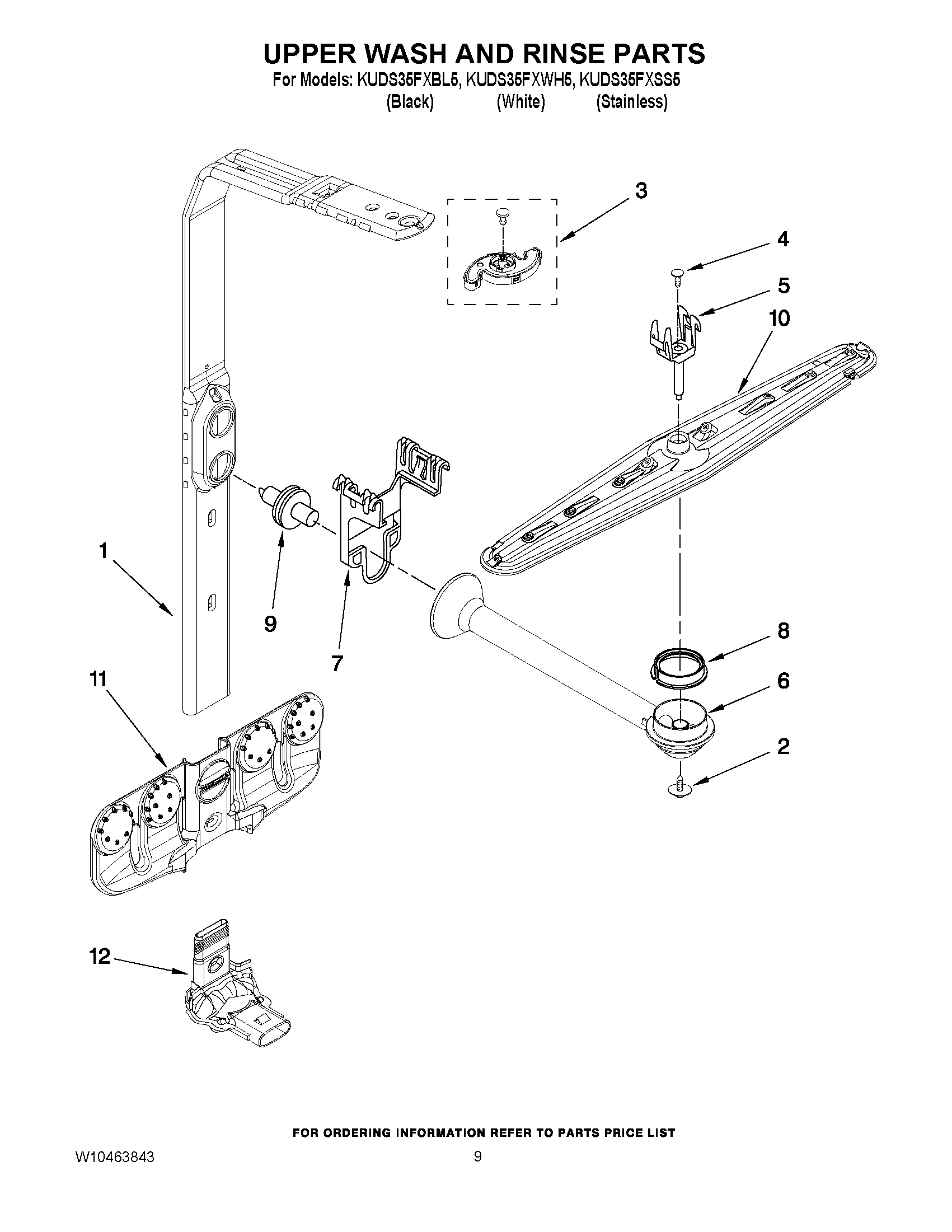 UPPER WASH AND RINSE PARTS
For Models: KUDS35FXBL5, KUDS35FXWH5, KUDS35FXSS5
(Black) (White) (Stainless)

3
4
5
10
1
9
7
8
6
2
11
12

FOR ORDERING INFORMATION REFER TO PARTS PRICE LIST
W10463843
9