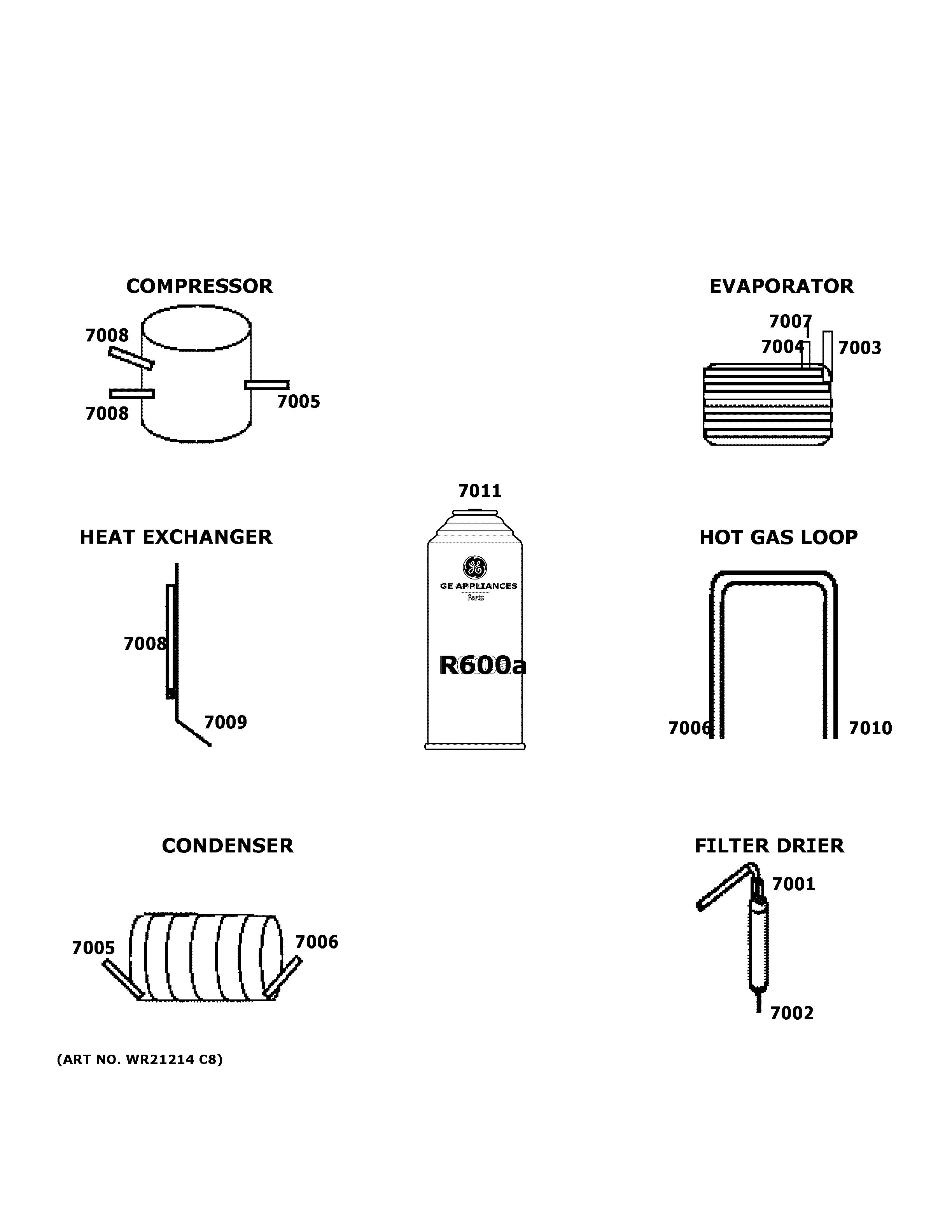 COMPRESSOR

7008

7008

7005

EVAPORATOR

7007

7004

7003

7011

GE

GE APPLIANCES

Parts

R600a

HEAT EXCHANGER

7008

7009

HOT GAS LOOP

7006

7010

CONDENSER

7005

7006

FILTER DRIER

7001

7002

(ART NO. WR21214 C8)