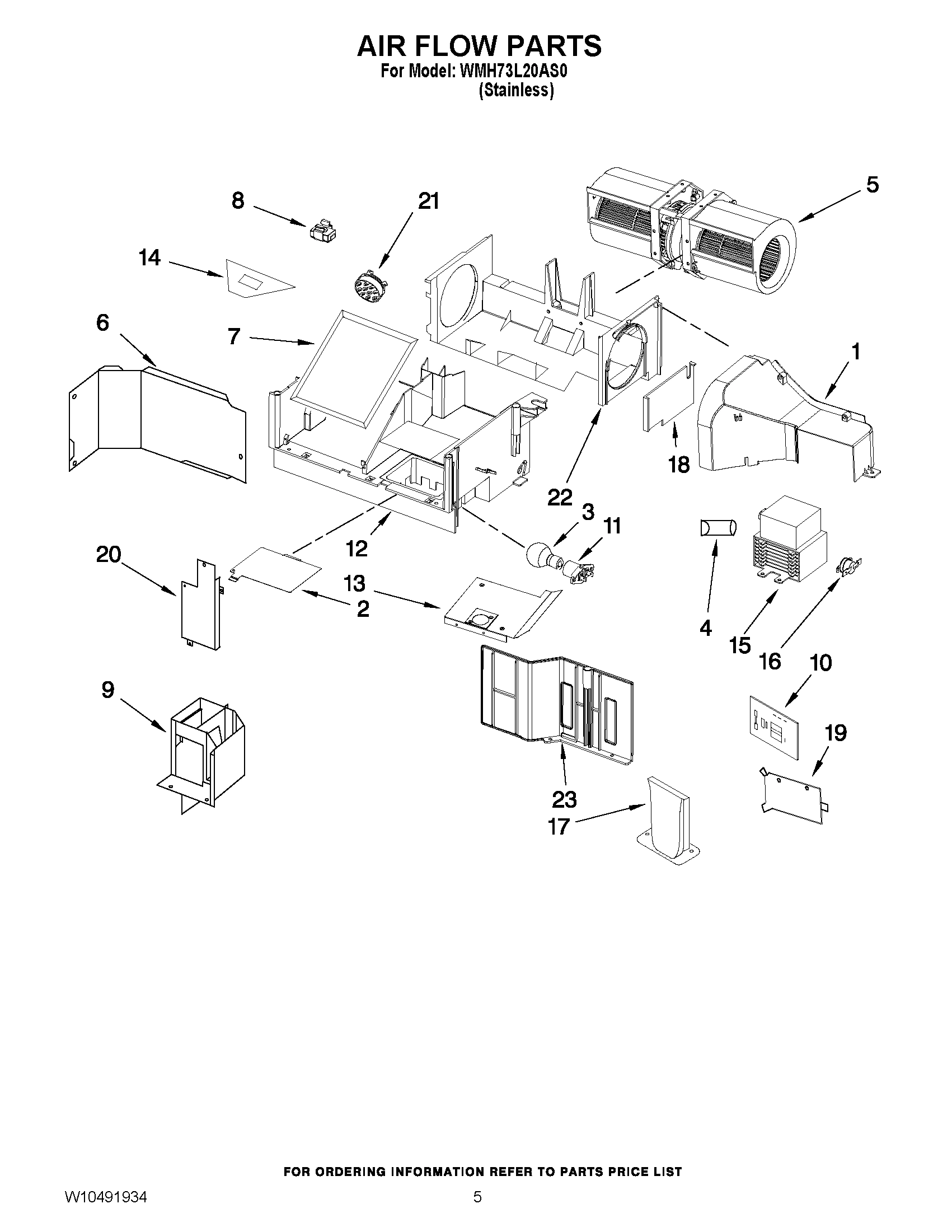 AIR FLOW PARTS
For Model: WMH73L20AS0
(Stainless)

8
21
5
14
6
7
1
18
22
3
11
12
20
13
2
4
15
16
10
9
19
23
17

FOR ORDERING INFORMATION REFER TO PARTS PRICE LIST

W10491934
5