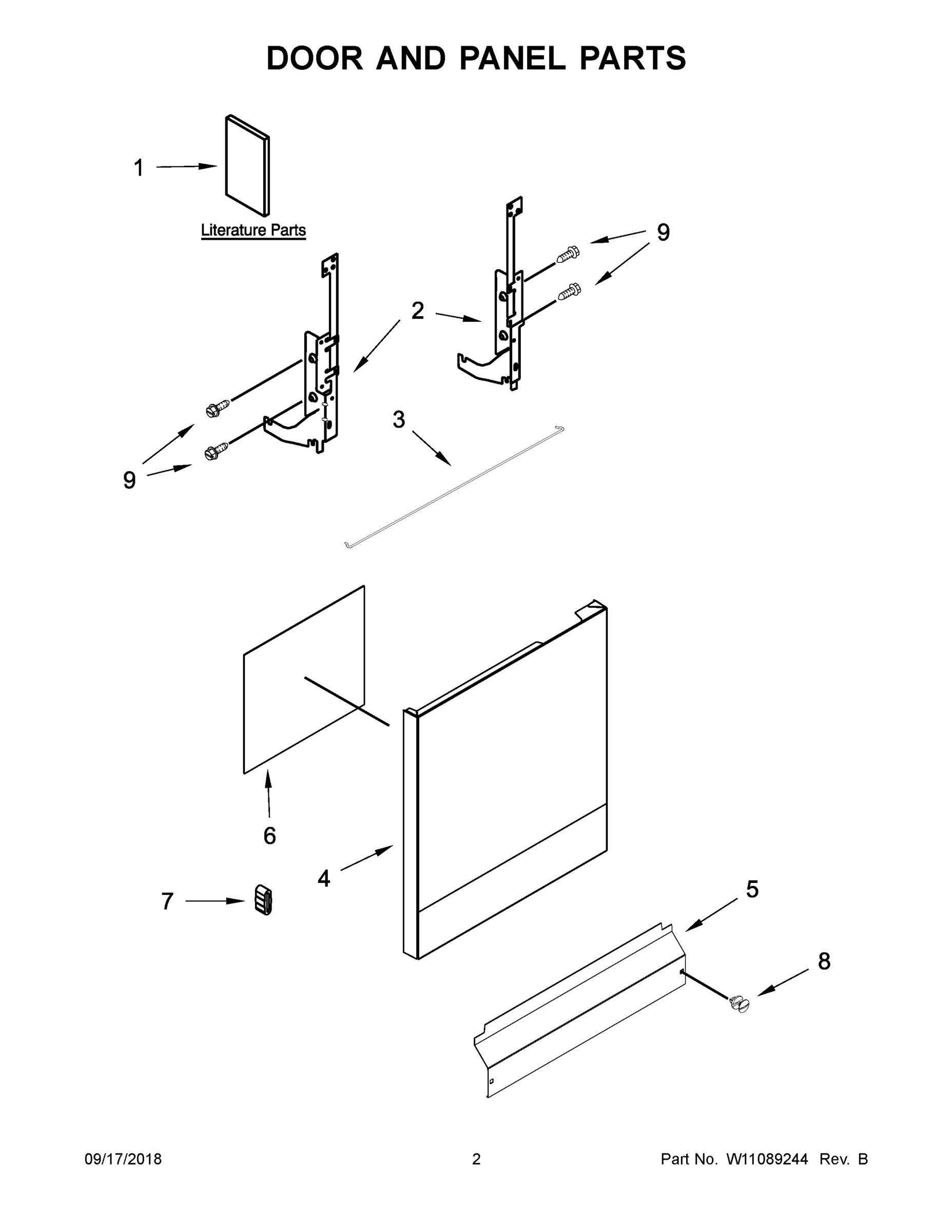 DOOR AND PANEL PARTS

1

Literature Parts

9

2

3

9

6

4

7

5

8

09/17/2018

2

Part No. W11089244 Rev. B