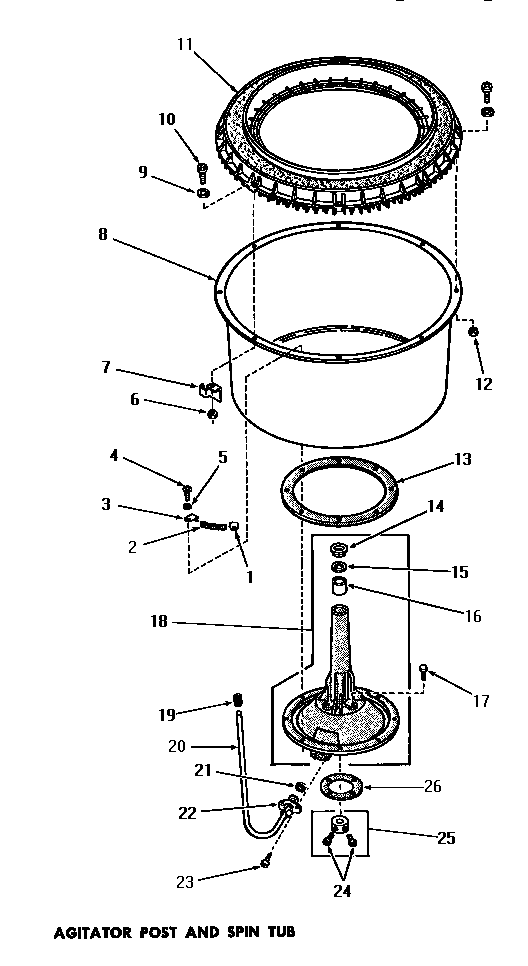 11
10
9
8
7
6
12
4
5
3
2
1
13
14
15
16
18
17
19
20
21
22
26
25
23
24

AGITATOR POST AND SPIN TUB