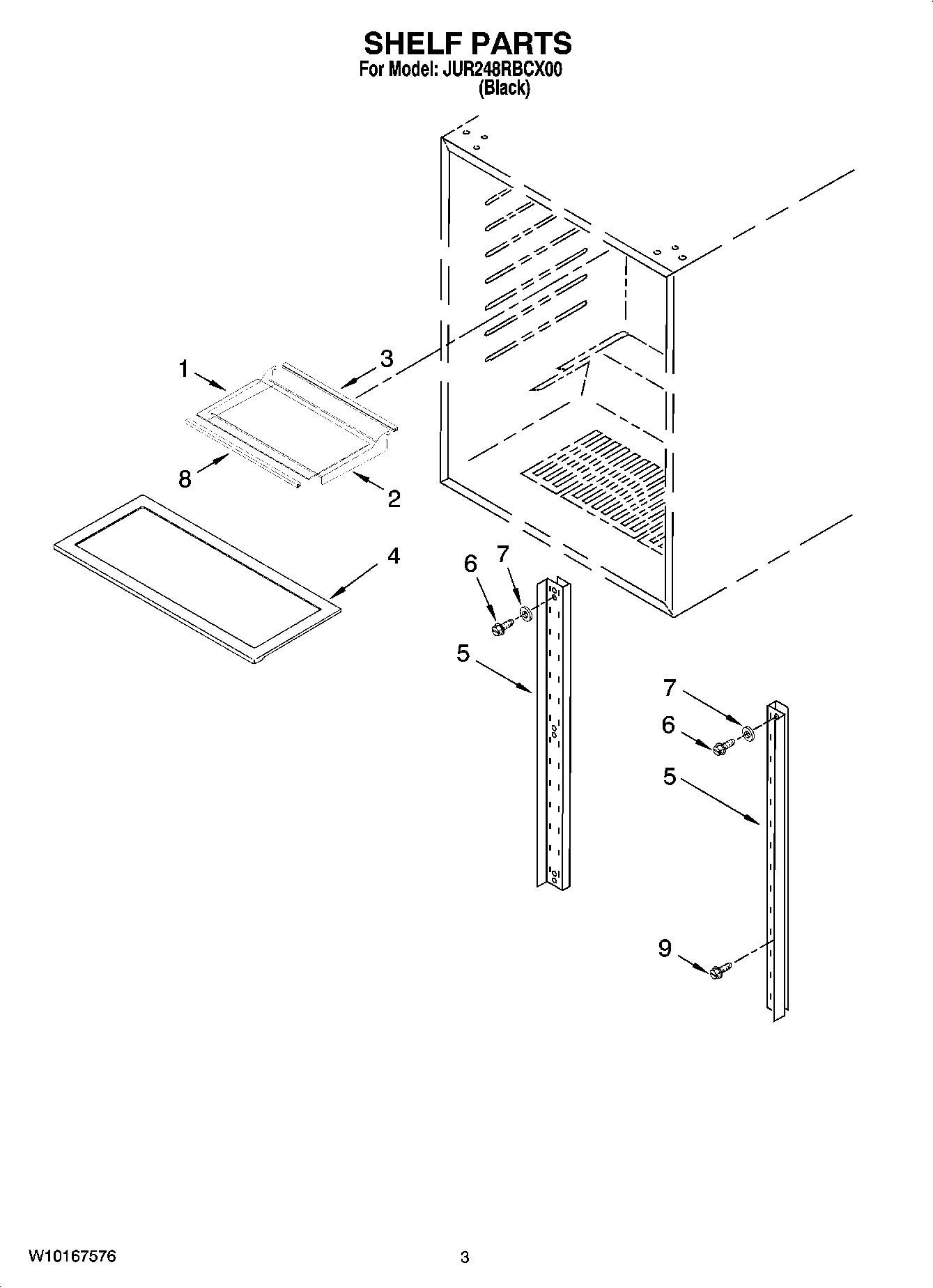 SHELF PARTS
For Model: JUR248RBCX00
(Black)

1
3
8
2
4
6
7
5
7
6
5
9

W10167576

3