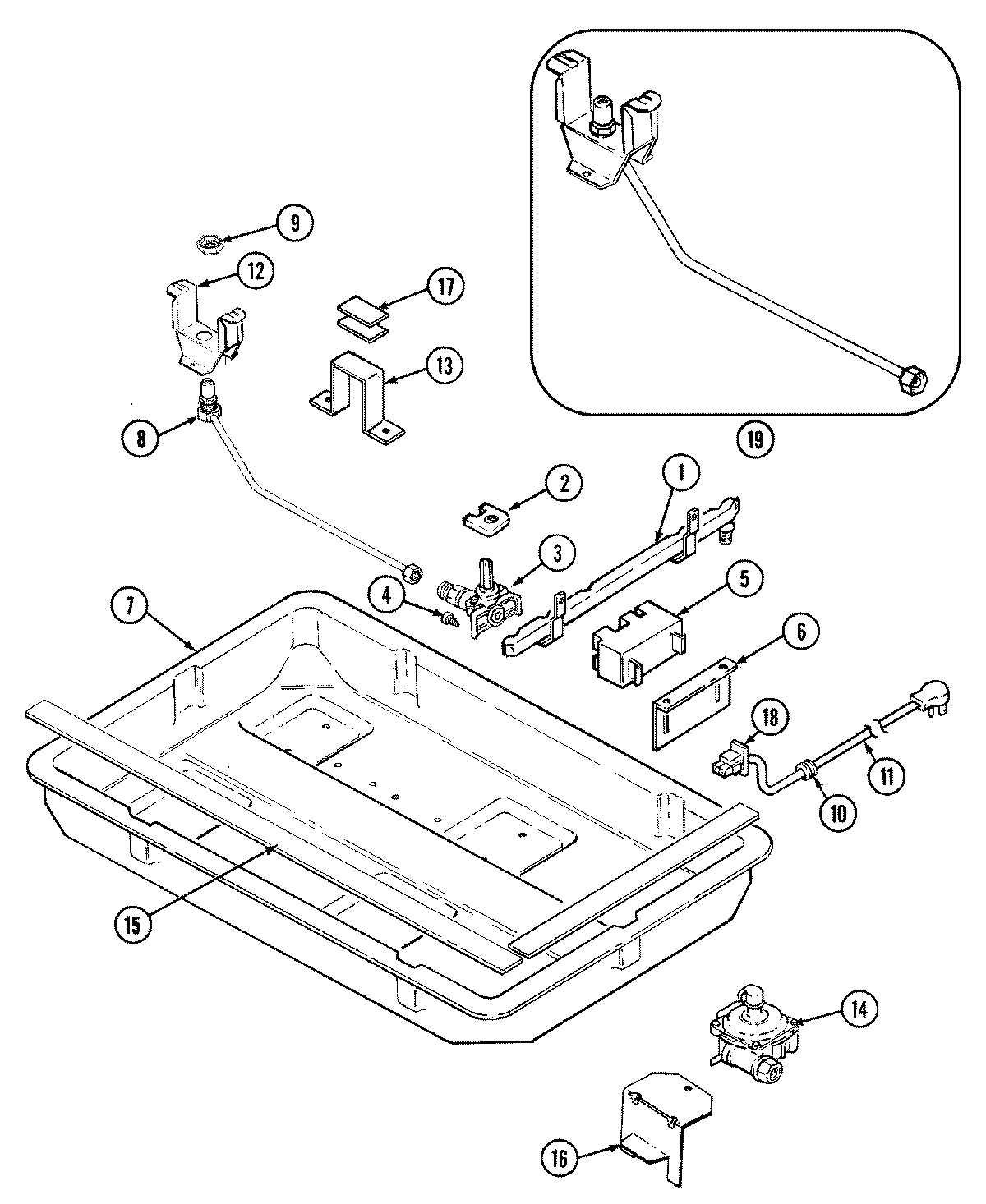 9
12
17
13
8
19
2
1
3
4
5
7
6
18
11
10
15
14
16