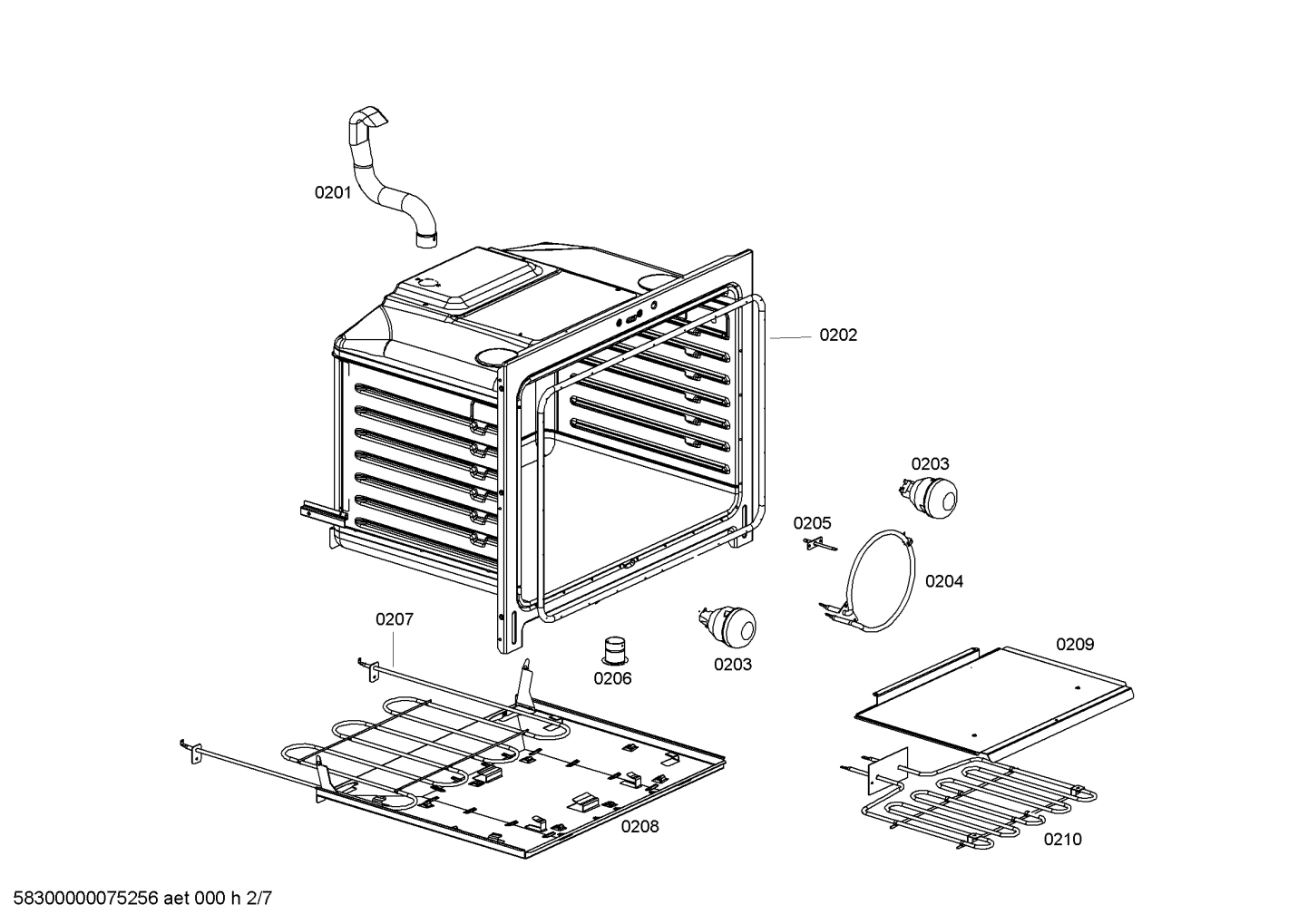 0201

0202

0203

0205

0204

0207

0206

0203

0209

0208

0210

58300000075256 aet 000 h 2/7