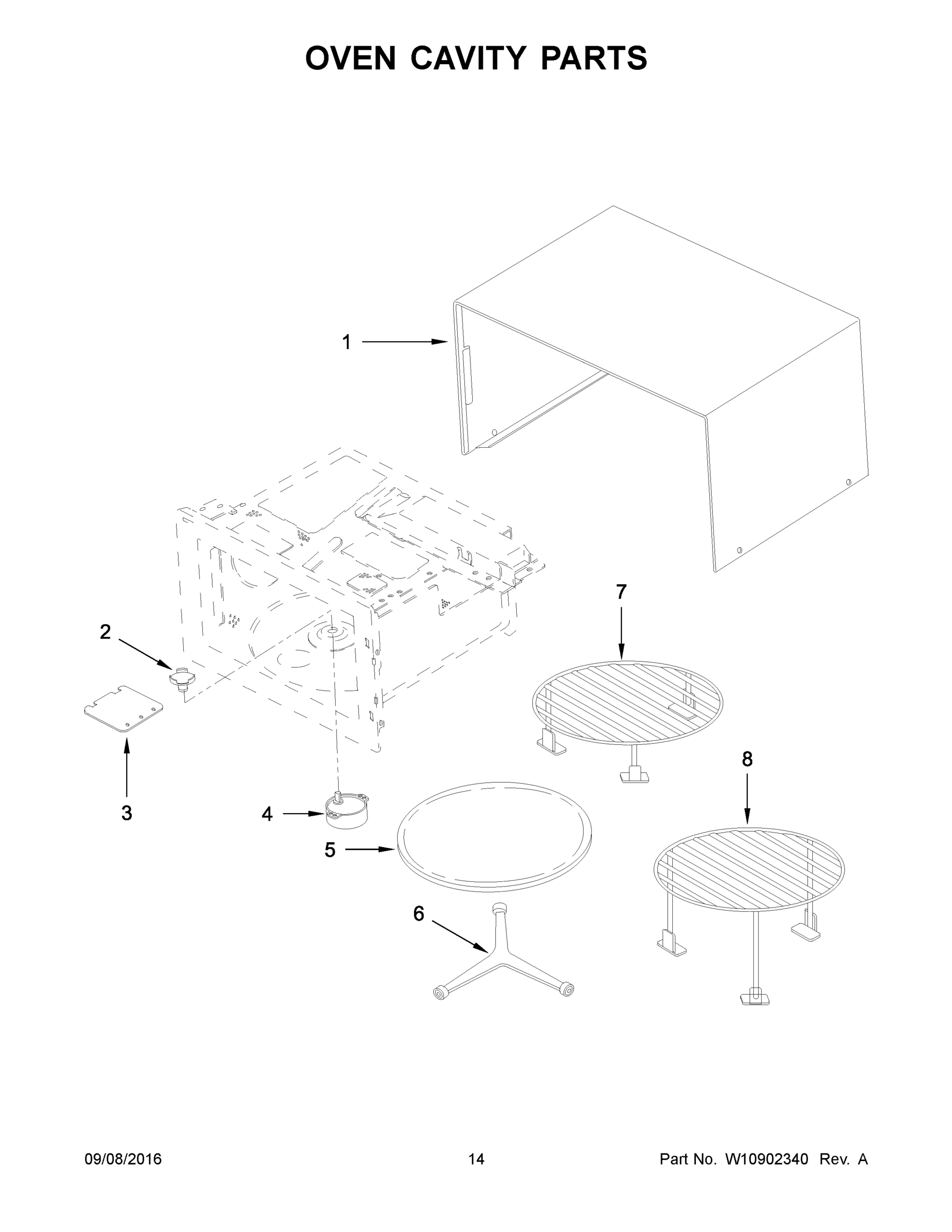 OVEN CAVITY PARTS

1

7

2

3

4

5

8

6

09/08/2016

14

Part No. W10902340 Rev. A