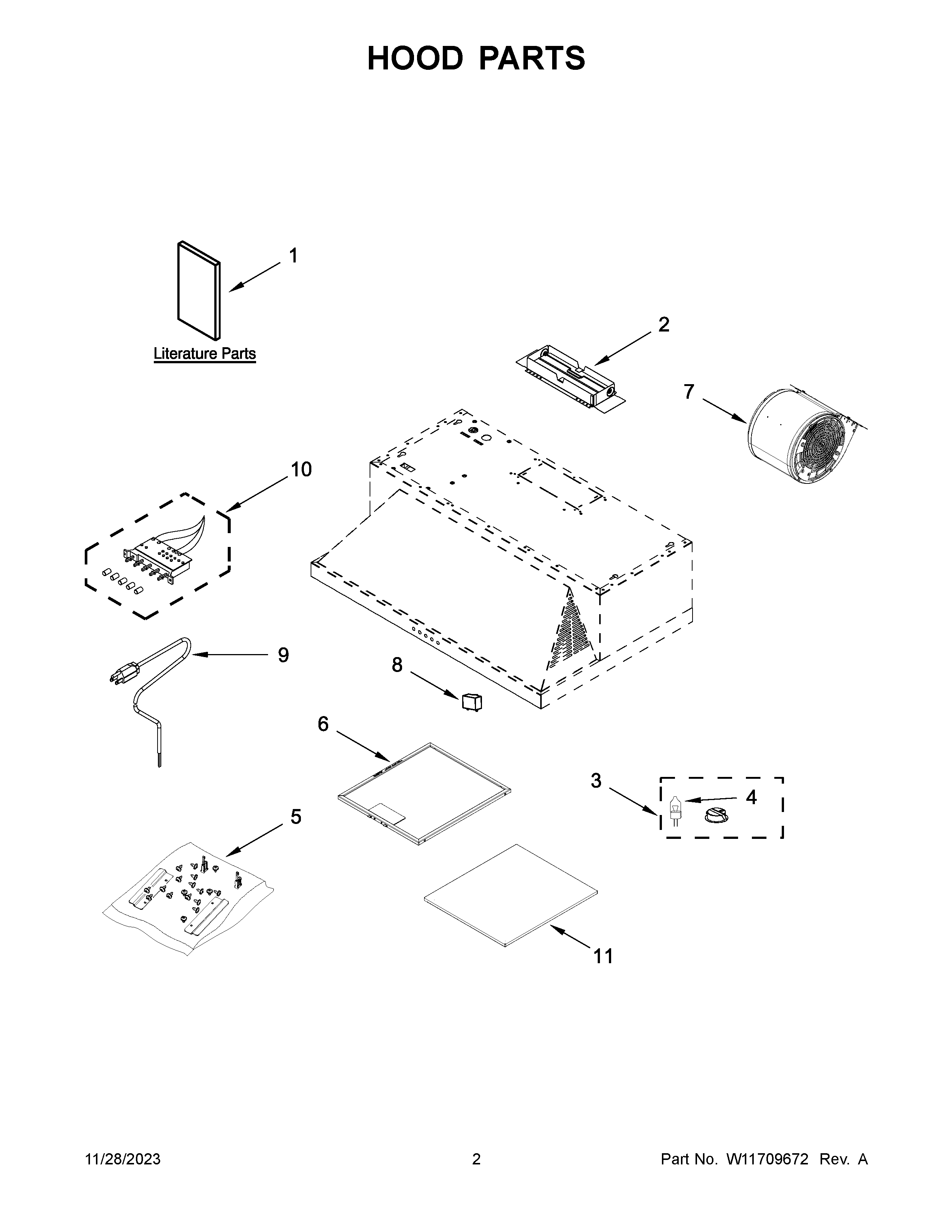 HOOD PARTS

1

Literature Parts

2

7

10

9

8

6

3

4

5

11

11/28/2023

2

Part No. W11709672 Rev. A