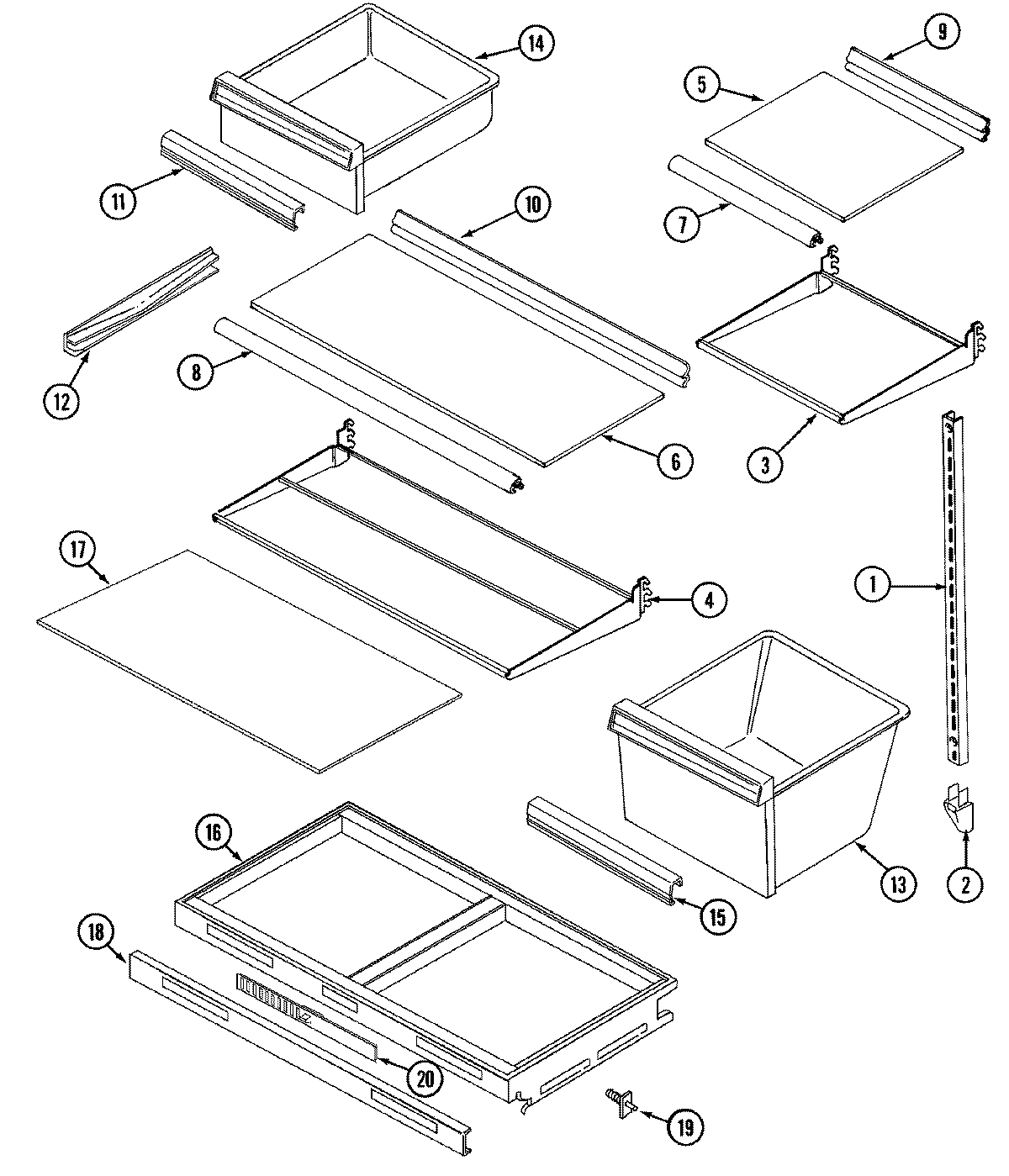 14
9
5
11
10
7
12
8
6
3
17
4
1
16
13
2
15
18
20
19