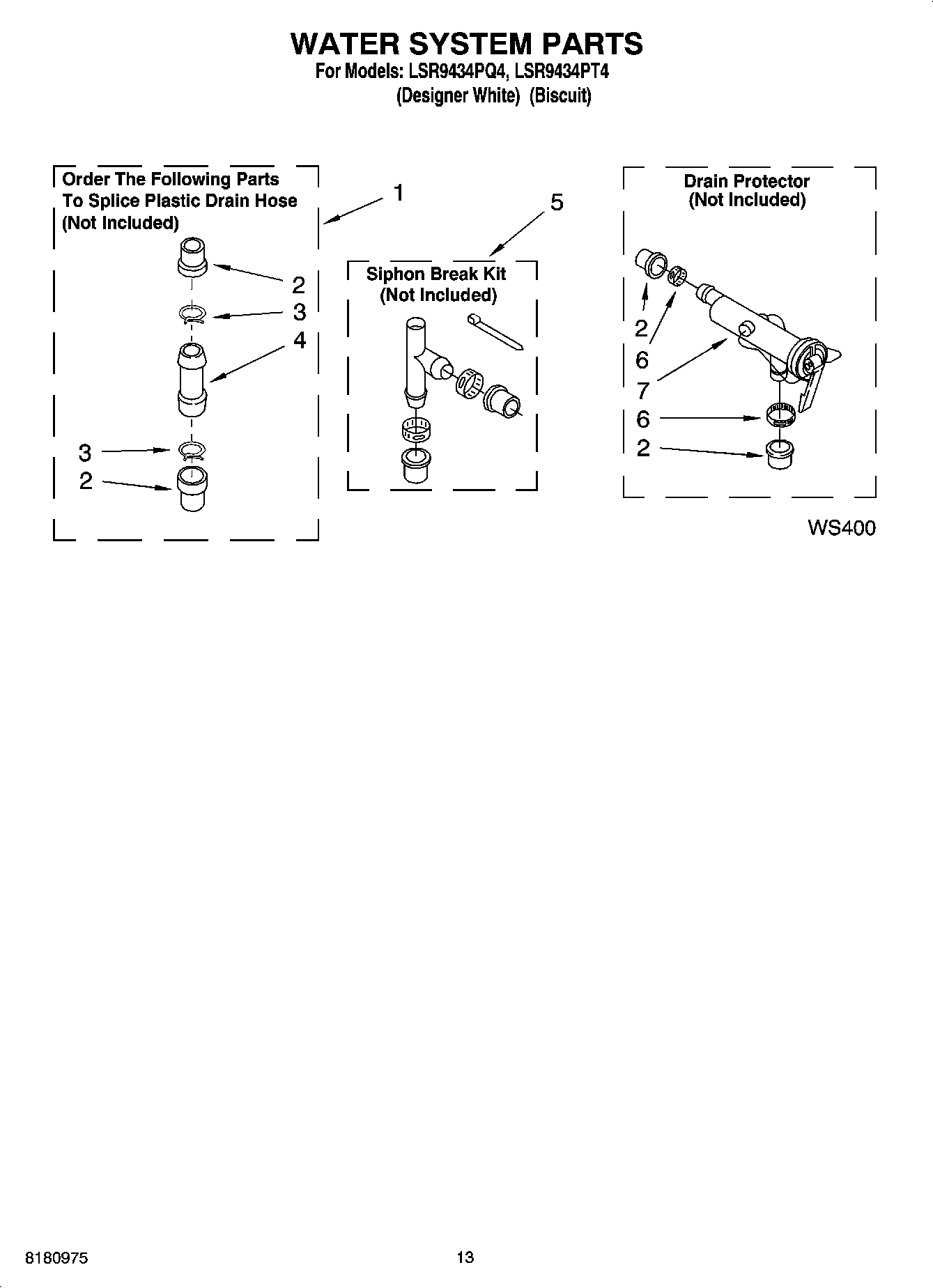 WATER SYSTEM PARTS
For Models: LSR9434PQ4, LSR9434PT4
(Designer White) (Biscuit)

Order The Following Parts To Splice Plastic Drain Hose (Not Included)

1

2
3
4
3
2

5

Siphon Break Kit (Not Included)

Drain Protector (Not Included)

2
6
7
6
2

WS400

8180975

13