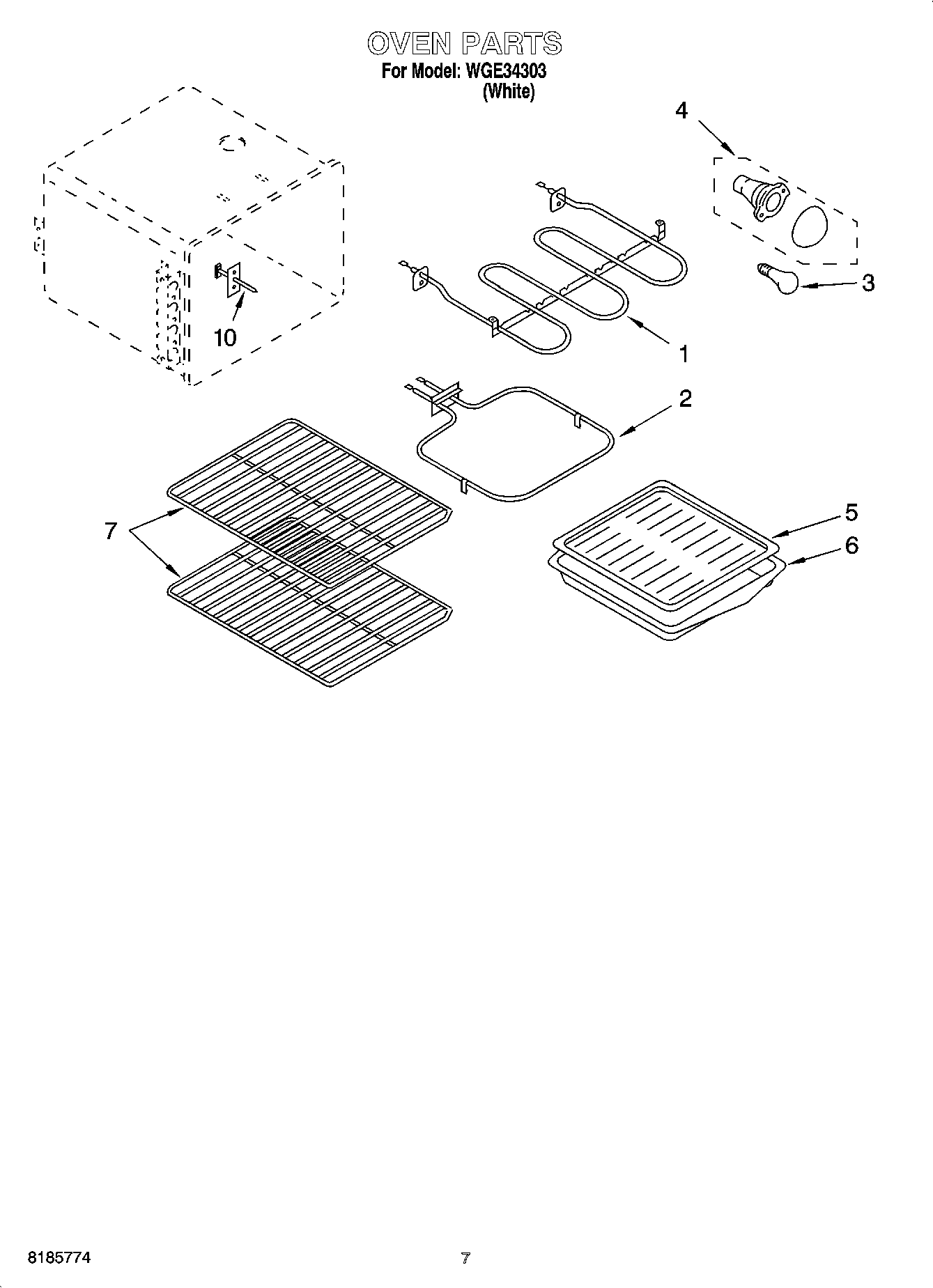 OVEN PARTS
For Model: WGE34303
(White)

4

3

10

1

2

7

5

6

8185774

7