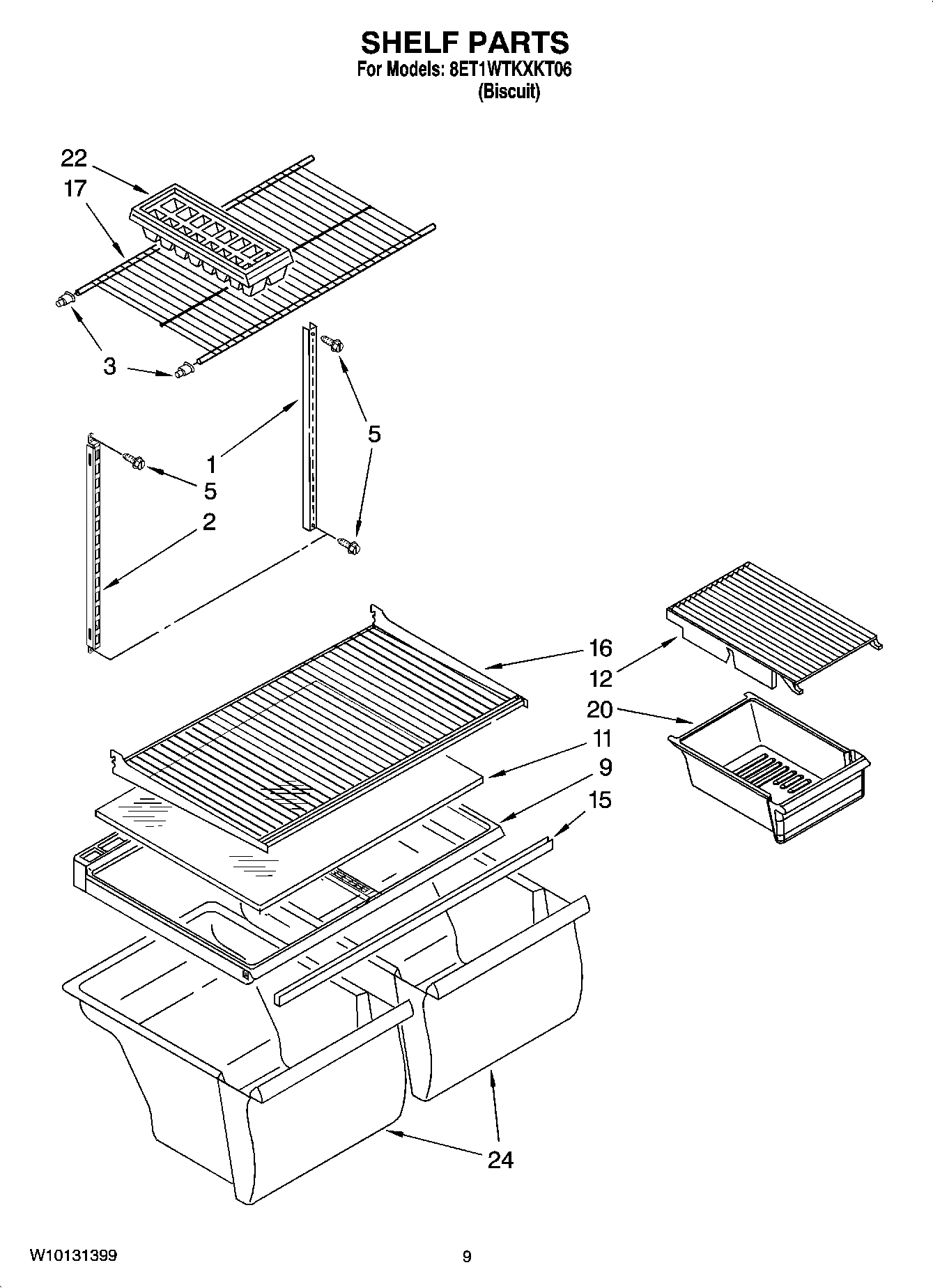 SHELF PARTS
For Models: 8ET1WTKXKT06
(Biscuit)

22
17
3
5
1
5
2
16
12
20
11
9
15
24

W10131399

9