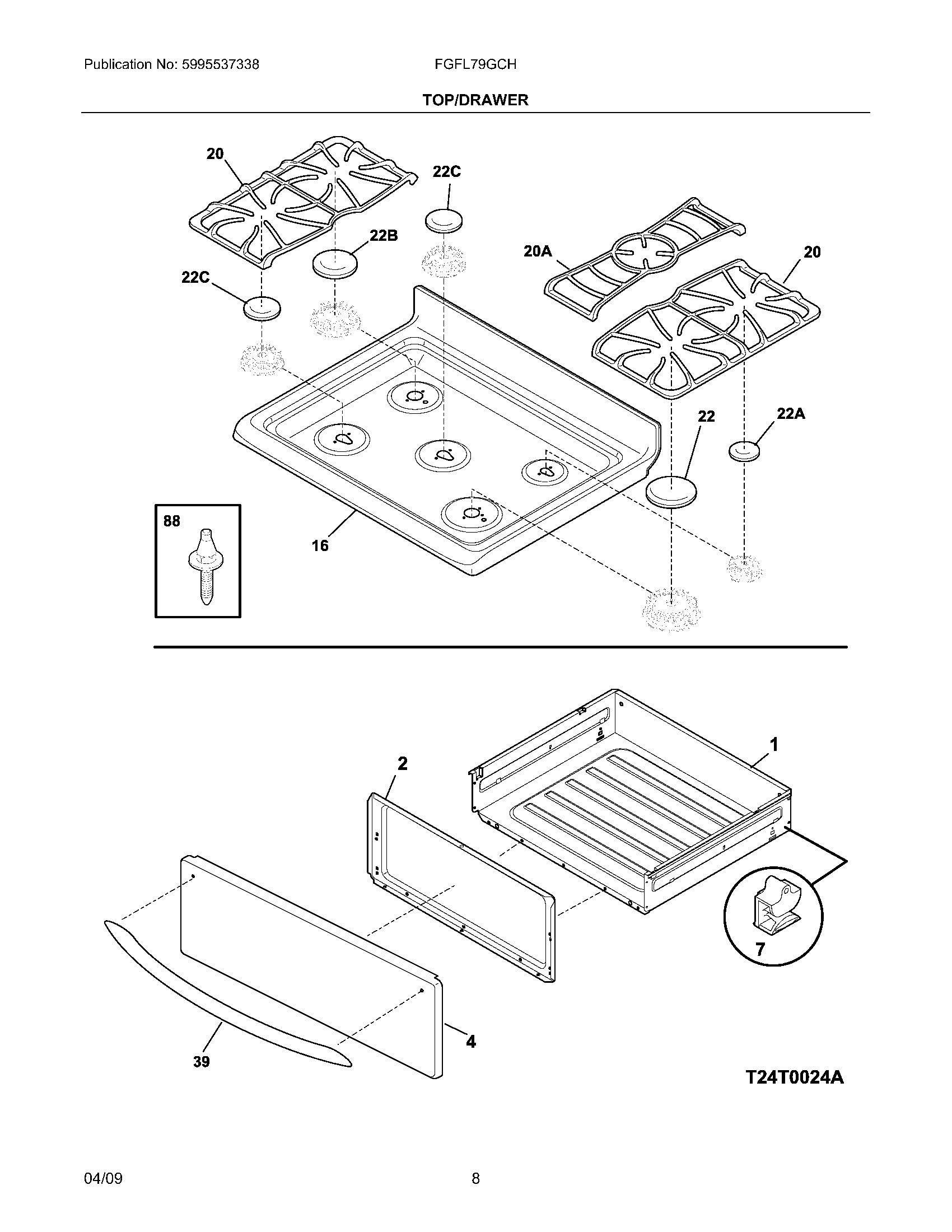 Publication No: 5995537338

FGFL79GCH

TOP/DRAWER

20

22C

22B

20A

20

22C

22

22A

88

16

2

1

7

4

39

T24T0024A

04/09

8