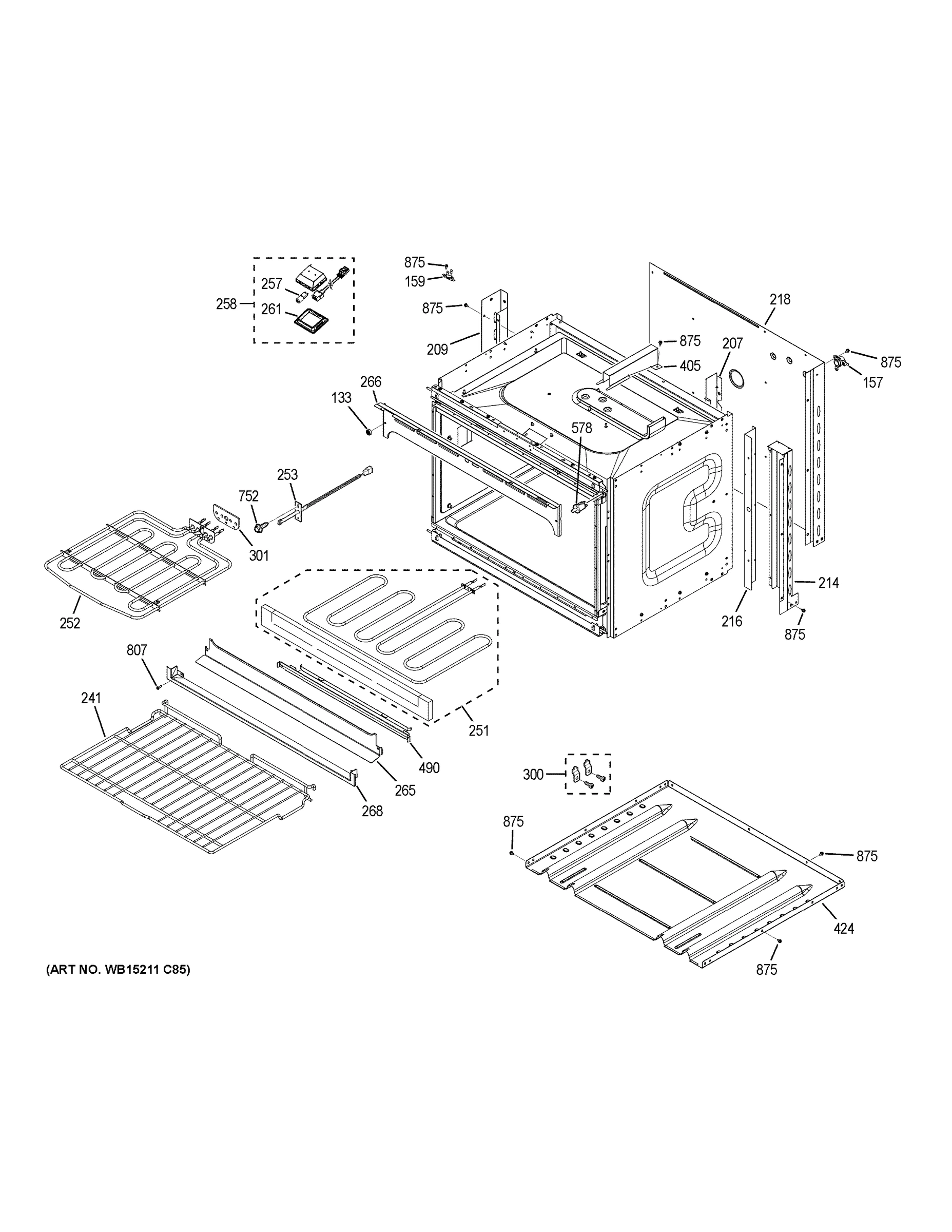 875
159
257
258
261
875
218
209
875
207
405
875
157
266
133
578
253
752
301
252
214
216
875
807
241
251
490
265
268
300
875
875
424
875
(ART NO. WB15211 C85)