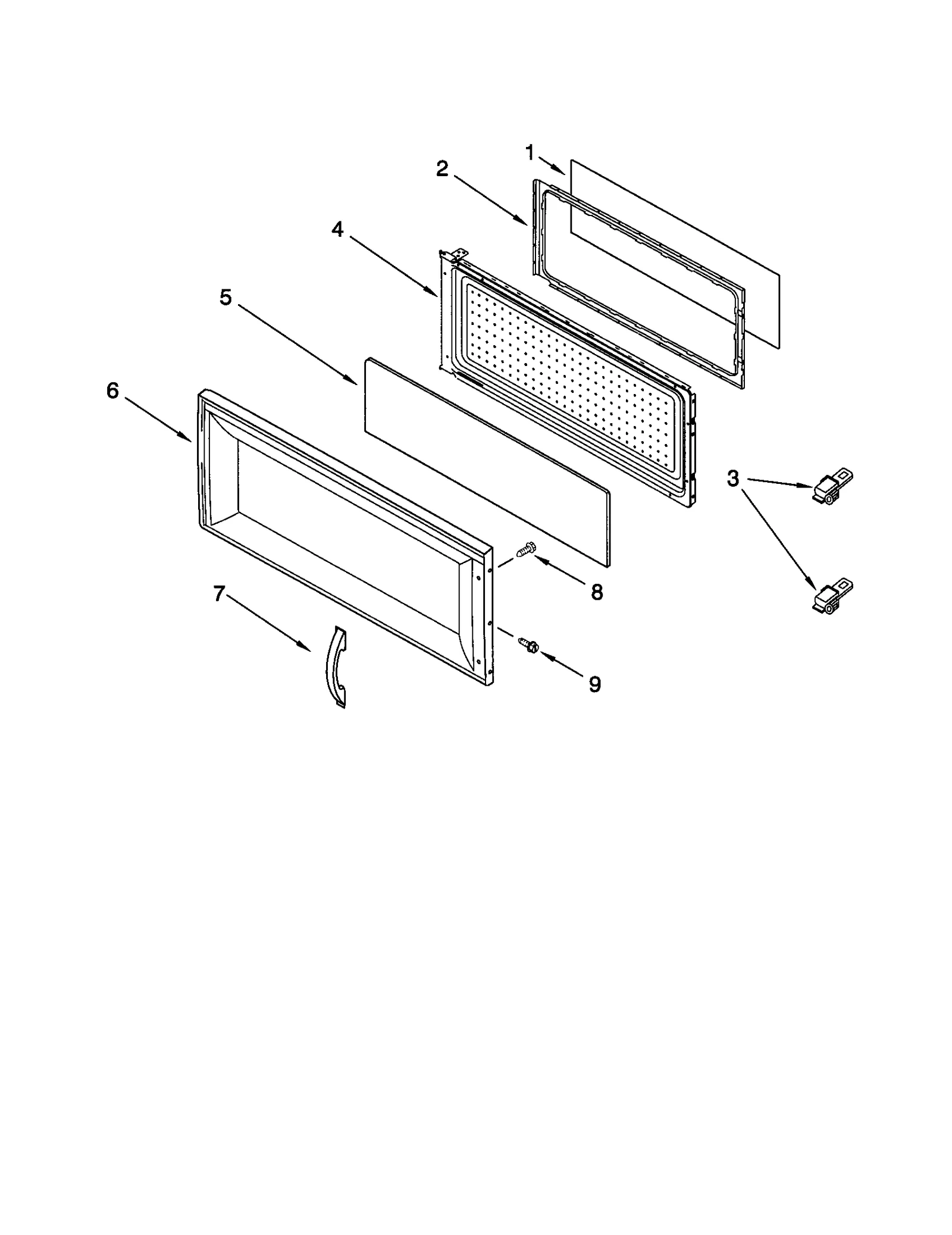 1
2
4
5
6
3
8
7
9